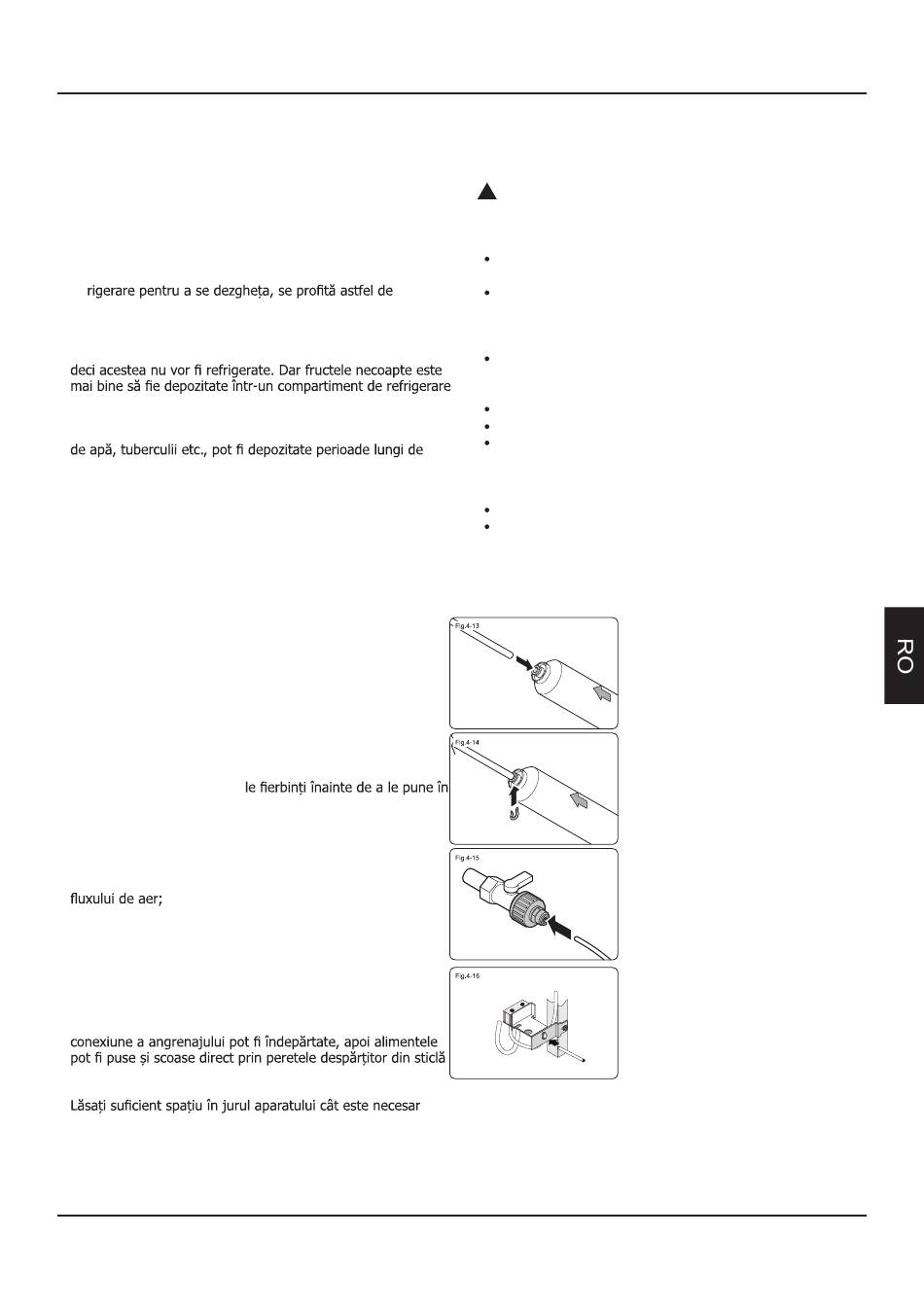 rigerare pentru a se dezgheța, se profită astfel de

deci acestea nu vor fi refrigerate. Dar fructele necoapte este mai bine să fie depozitate într-un compartiment de refrigerare

de apă, tuberculii etc., pot fi depozitate perioade lungi de

le fierbinți înainte de a le pune în

fluxului de aer;

conexiune a angrenajului pot fi îndepărtate, apoi alimentele pot fi puse și scoase direct prin peretele despărțitor din sticlă

Lăsați suficient spațiu în jurul aparatului cât este necesar

Fig.4-13

Fig.4-14

Fig.4-15

Fig.4-16

RO