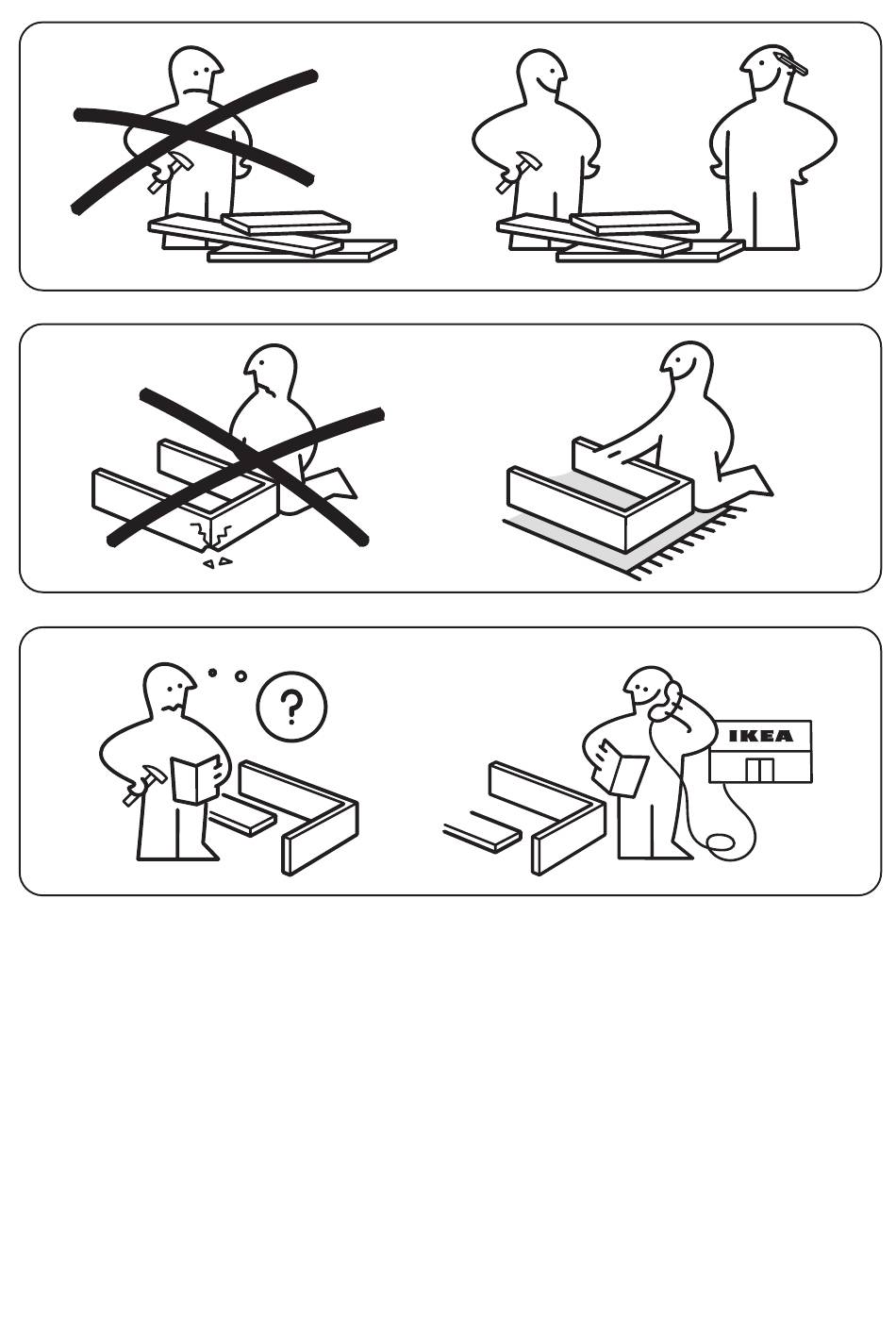 ?

IKEA