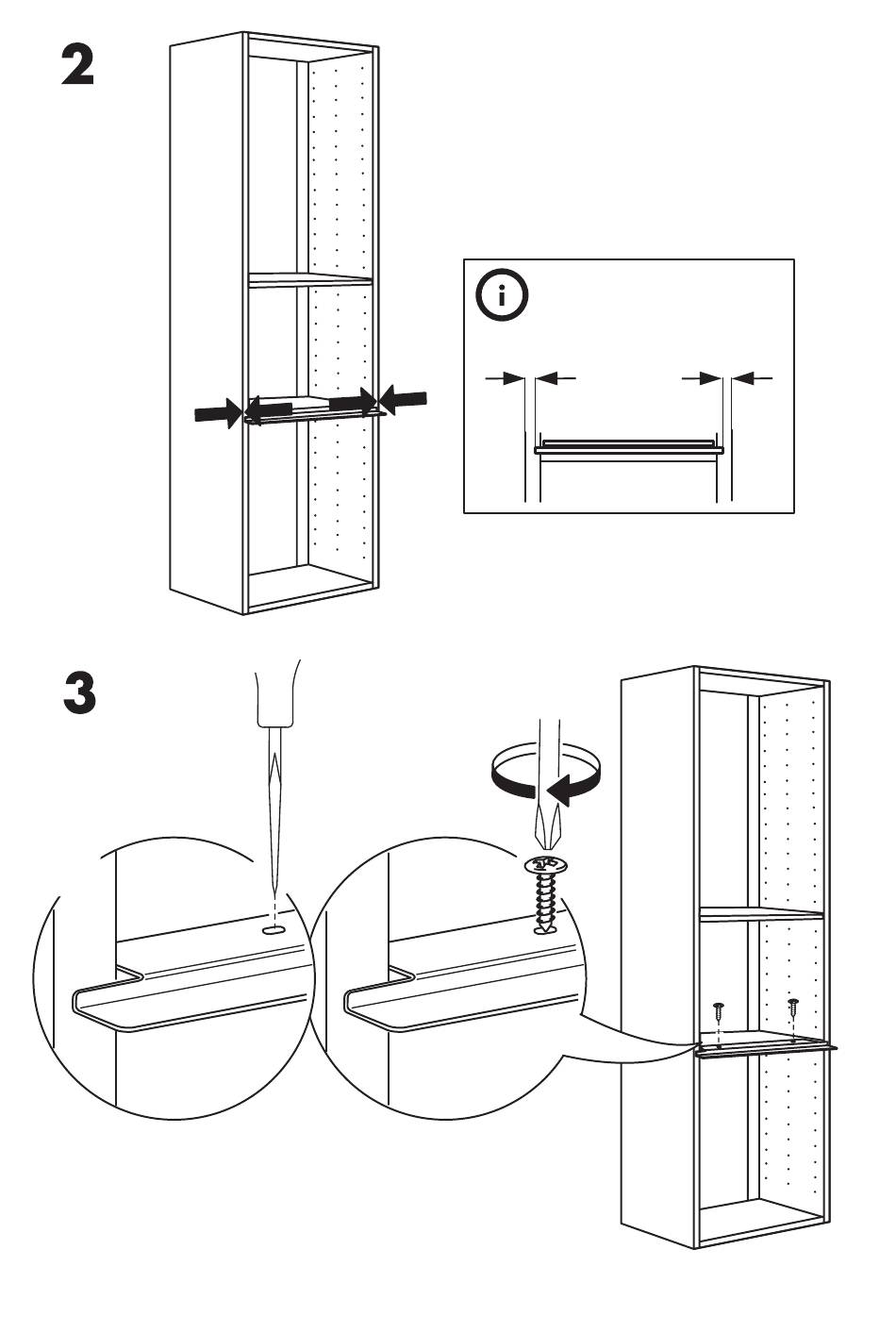 2

i

3