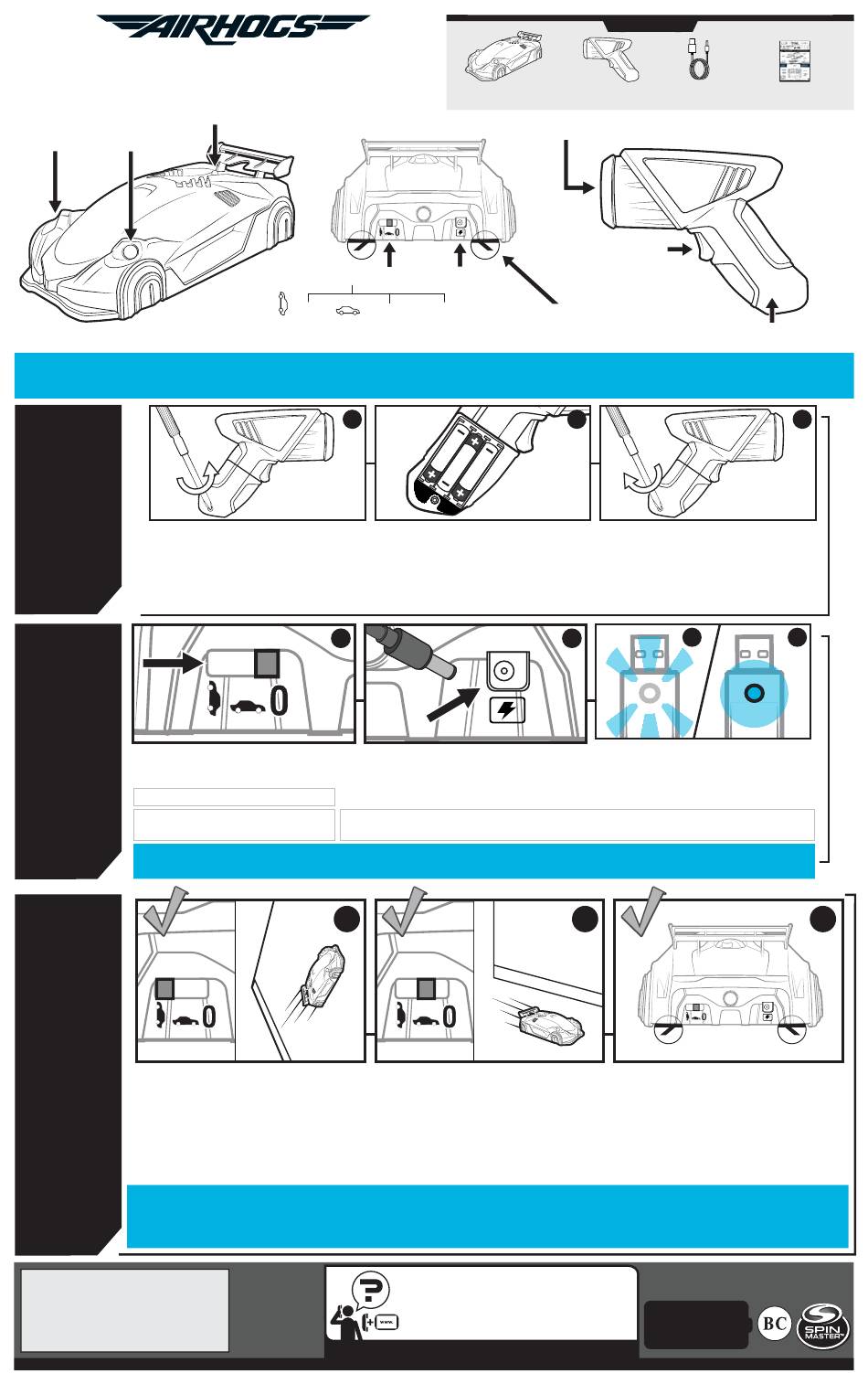 AIRHOGS

0

0

0

0

www.

BC

SPIN MASTER