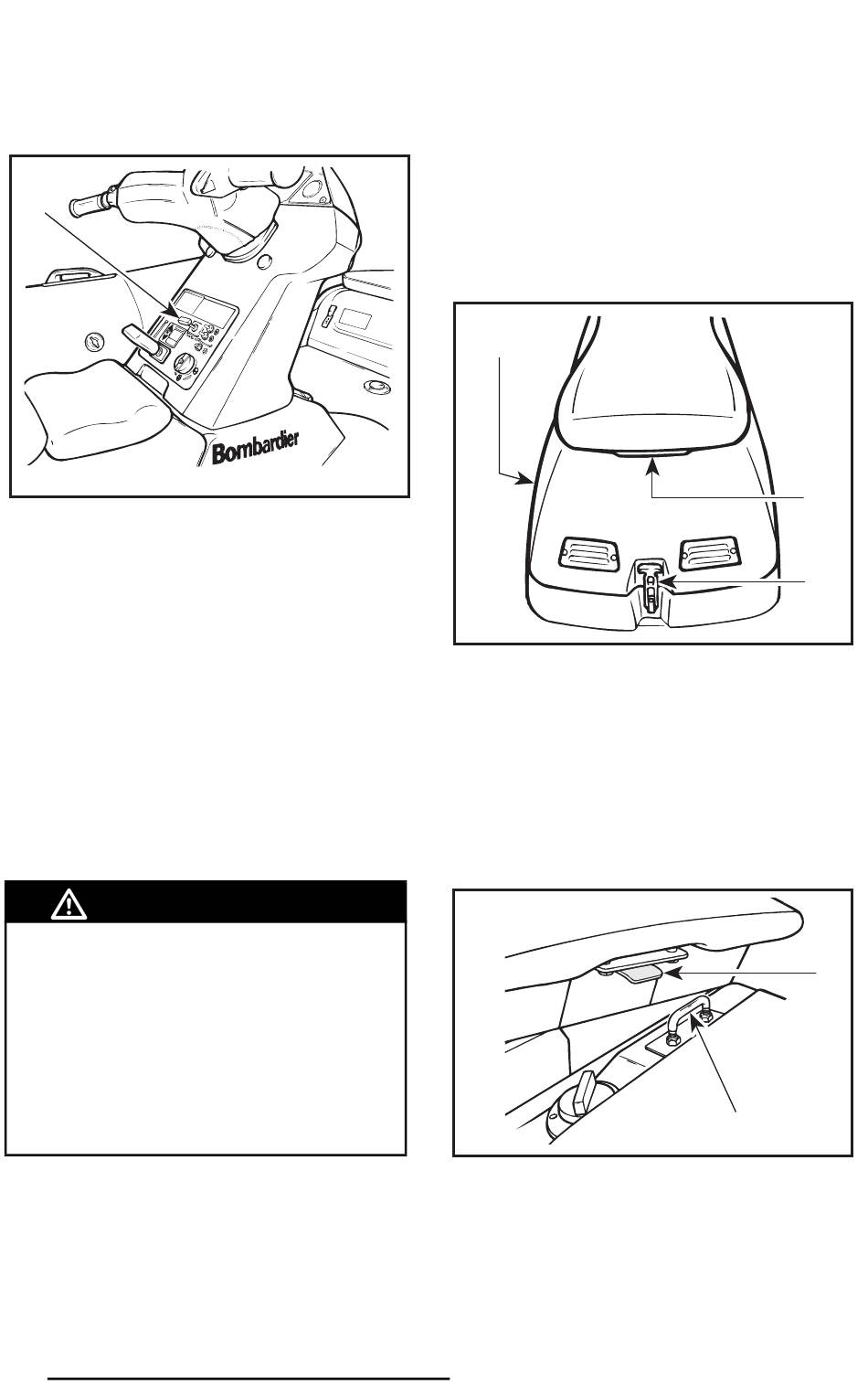 Bombardier