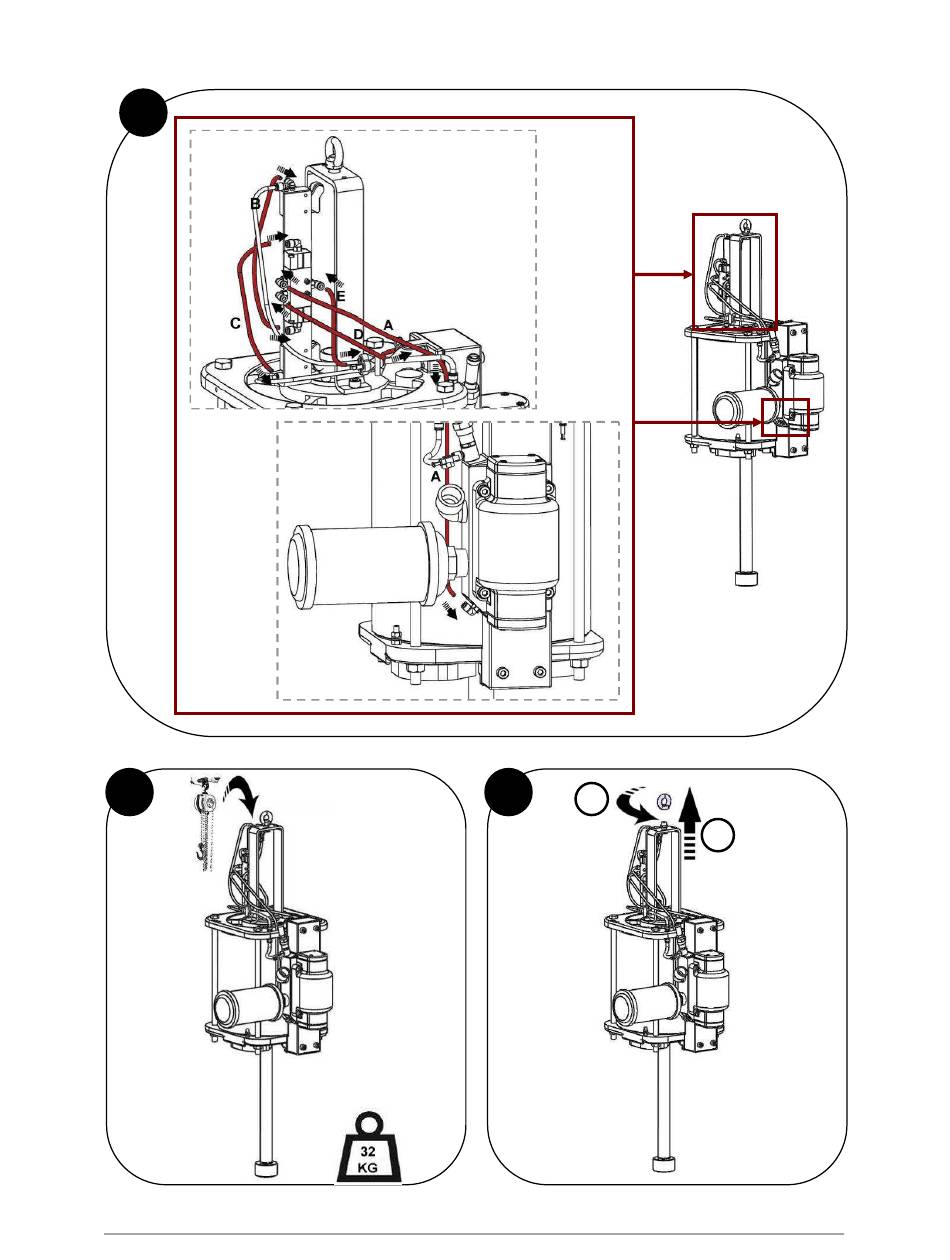 B
E
C
D
A
A
32 KG