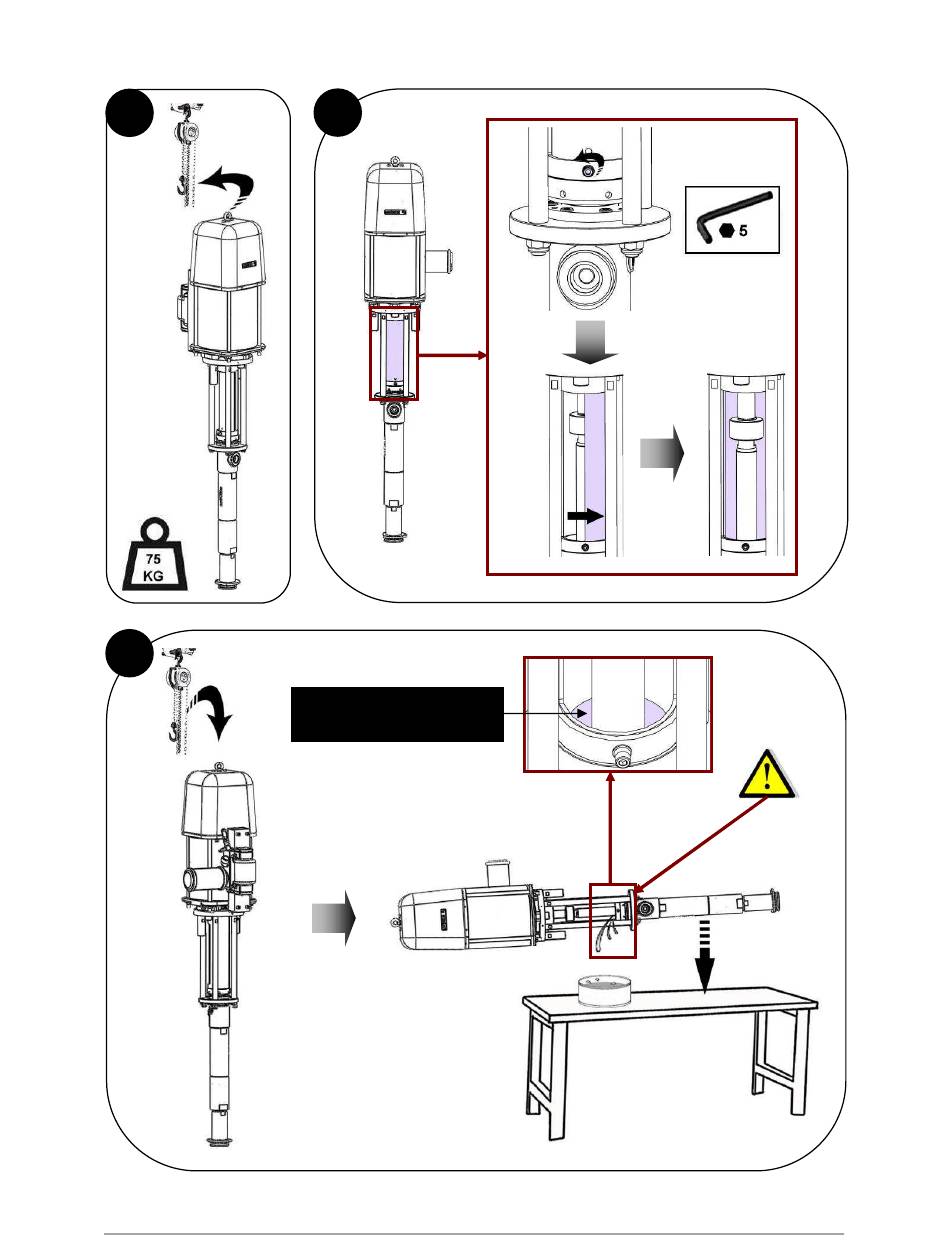 5

75
KG