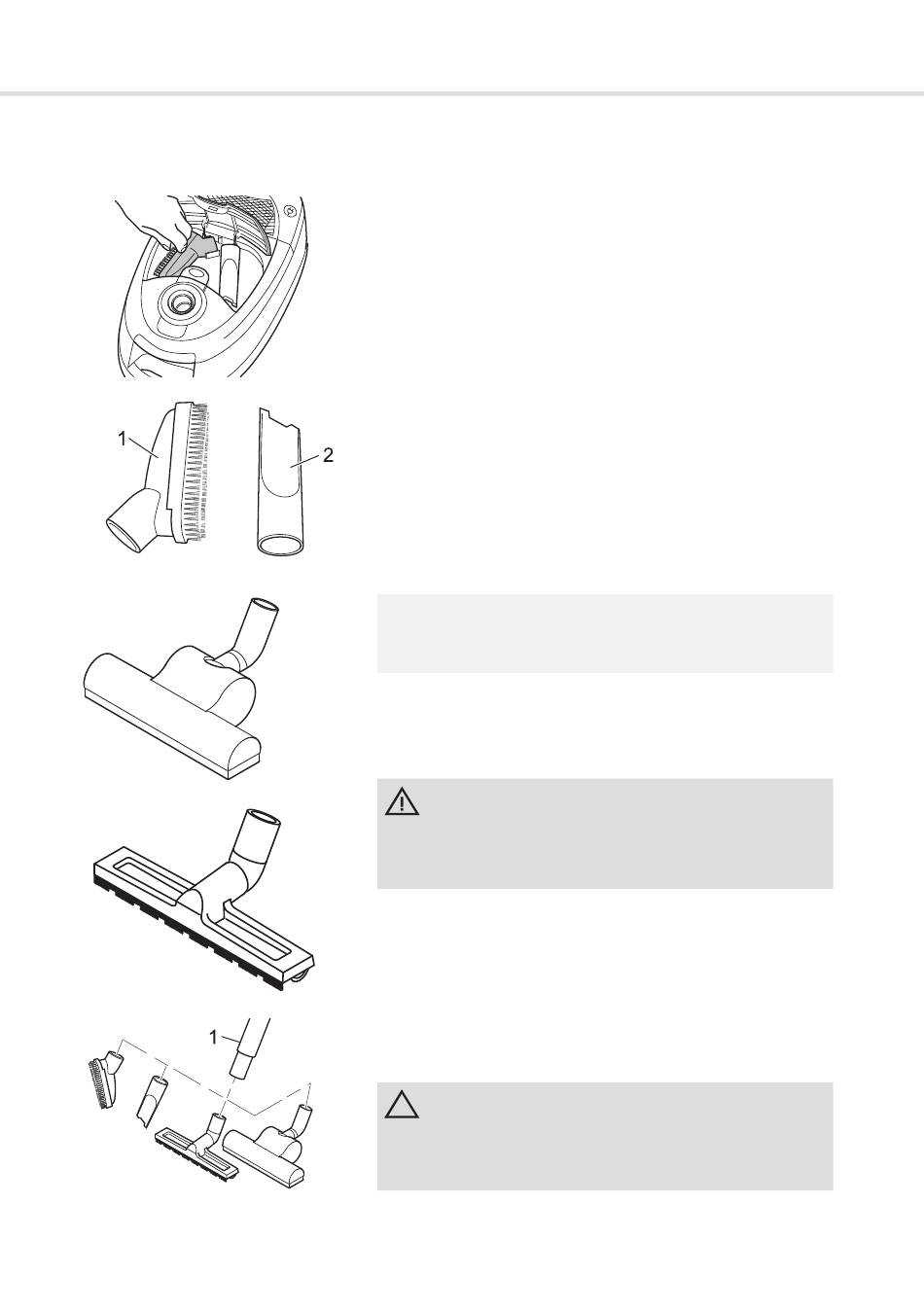 1

2

1