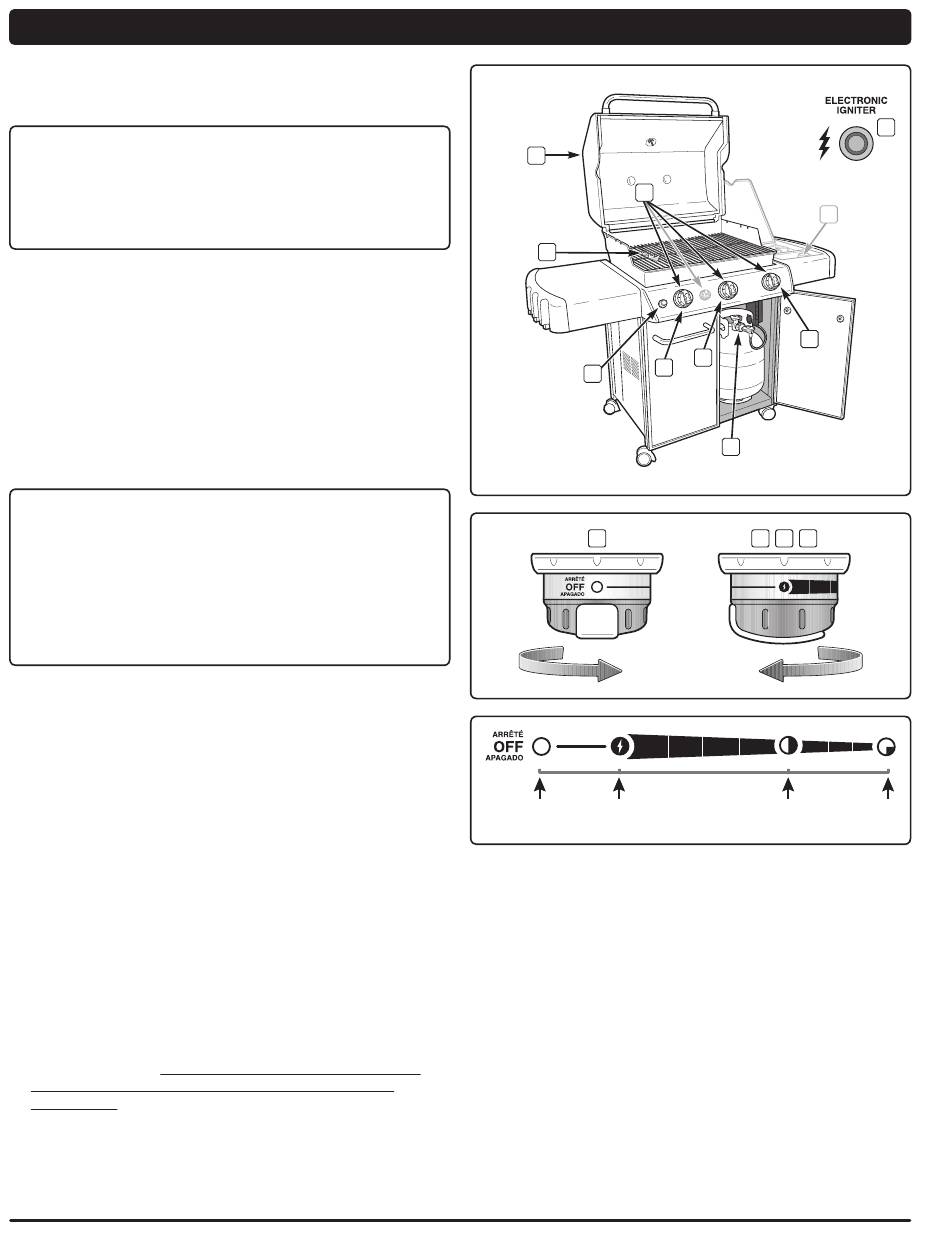 ELECTRONIC IGNITER

ARRÊTÉ OFF APAGADO

ARRÊTÉ OFF APAGADO