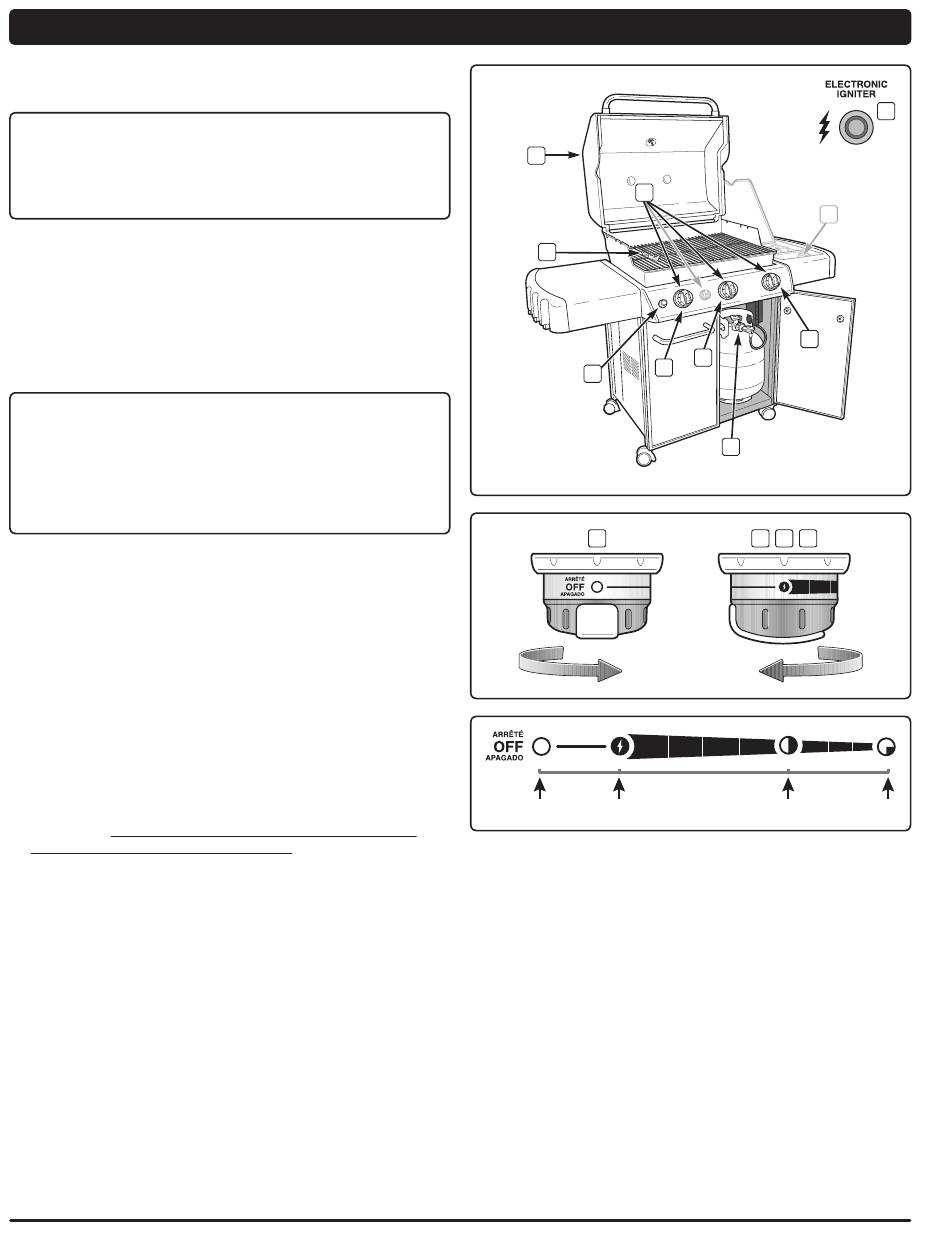 ELECTRONIC IGNITER

ARRÊTÉ
OFF
APAGADO

ARRÊTÉ
OFF
APAGADO