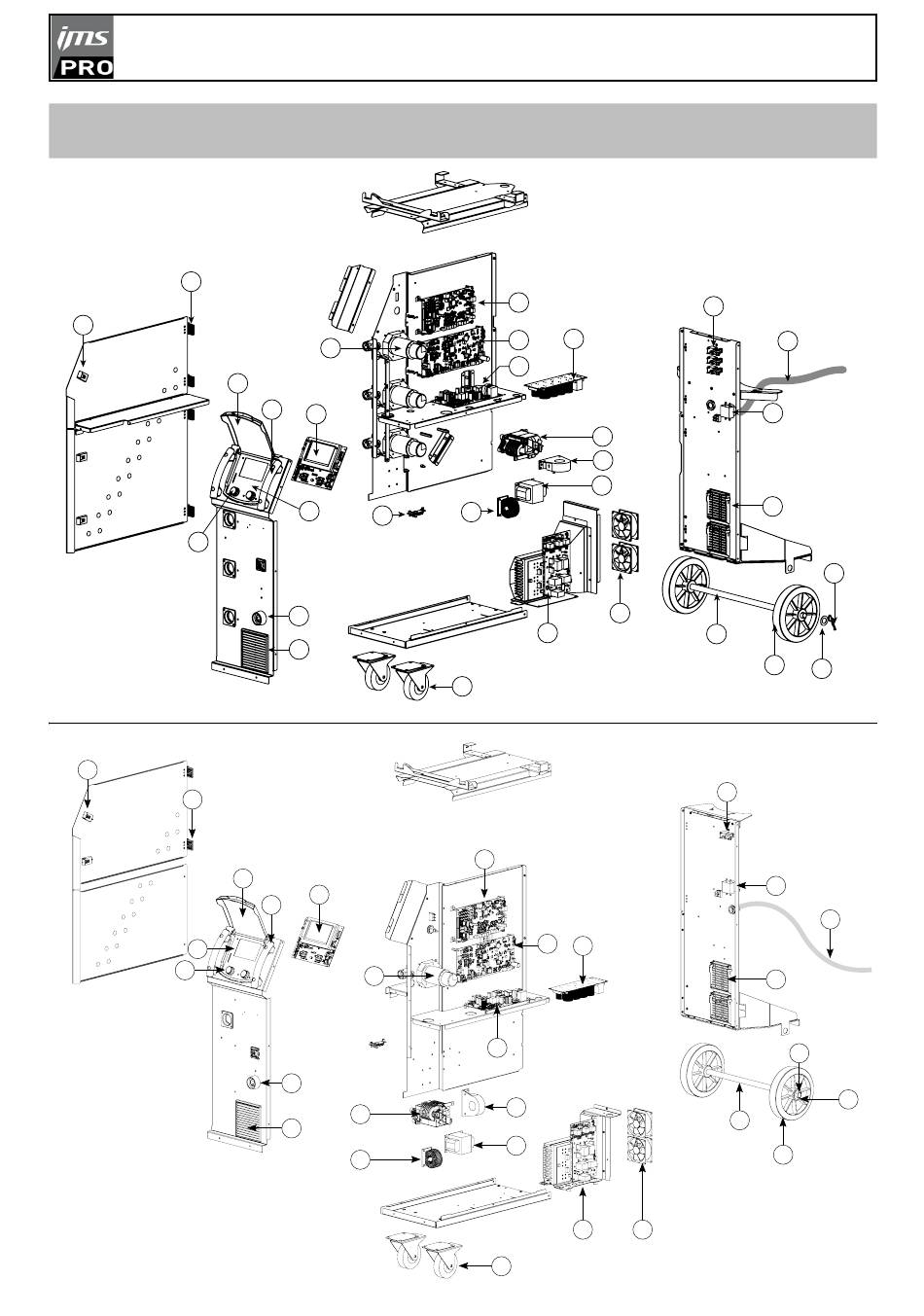 jms
PRO