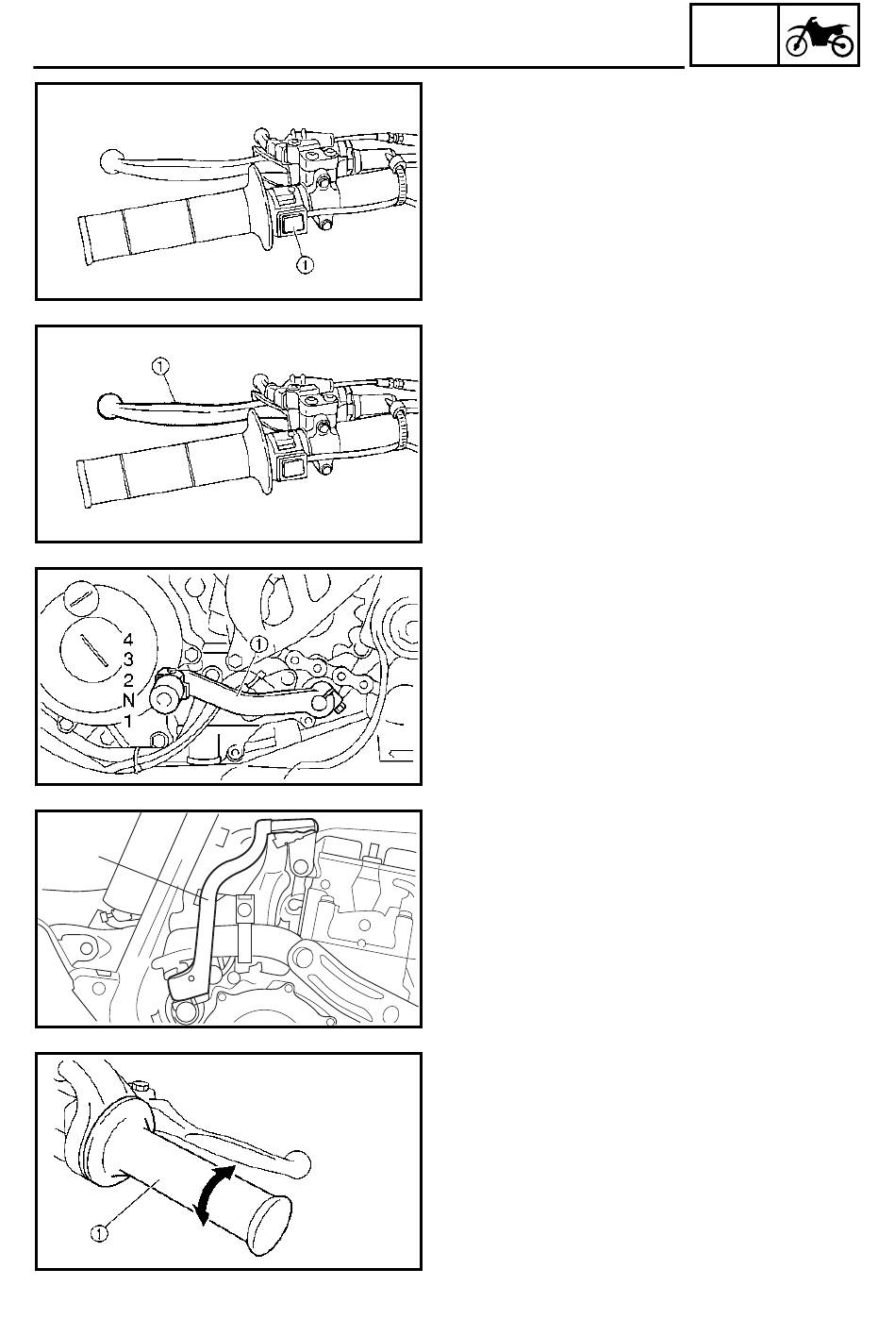 ①

①

4
3
2
N
1
①

①