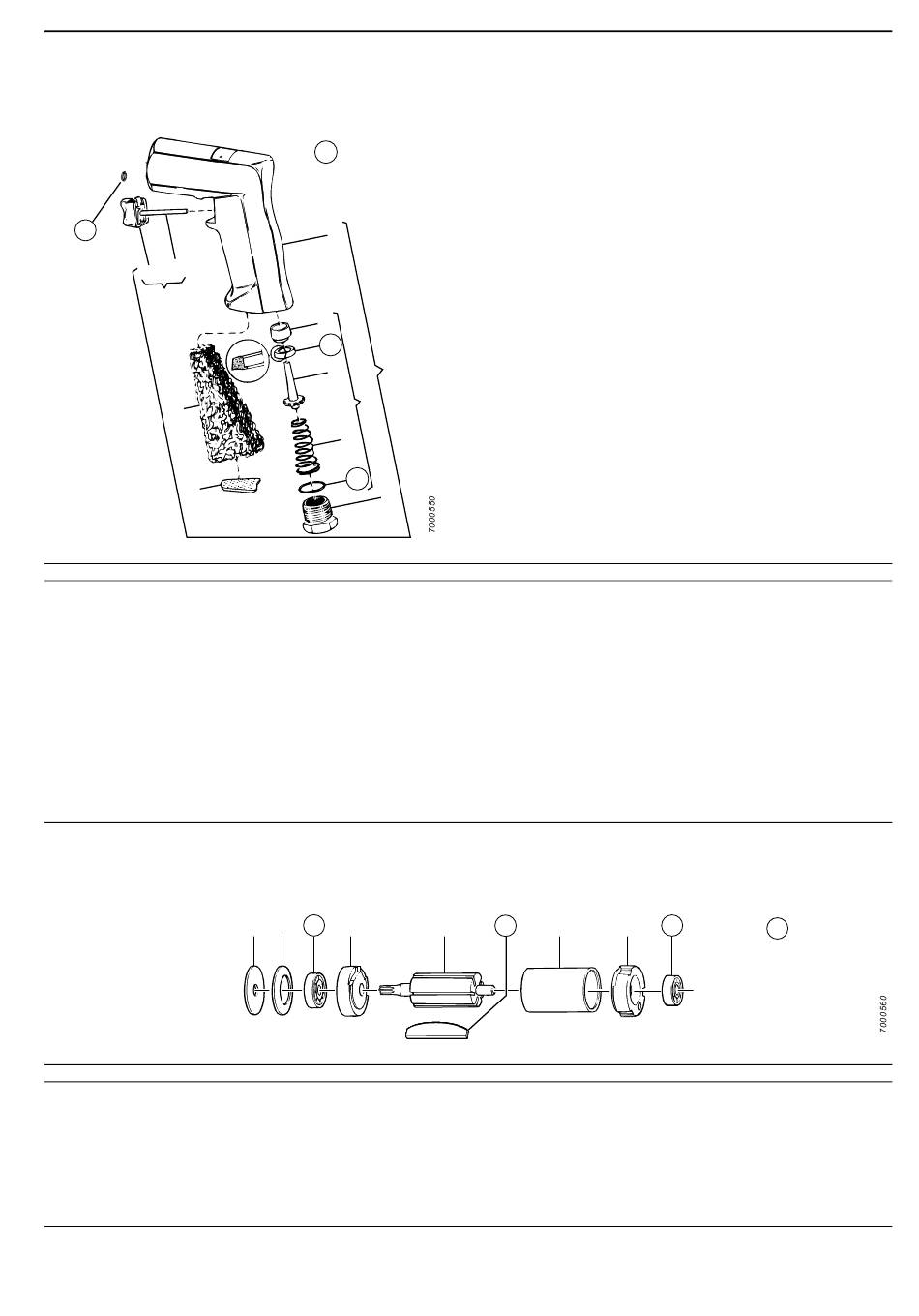 7000550

7000560