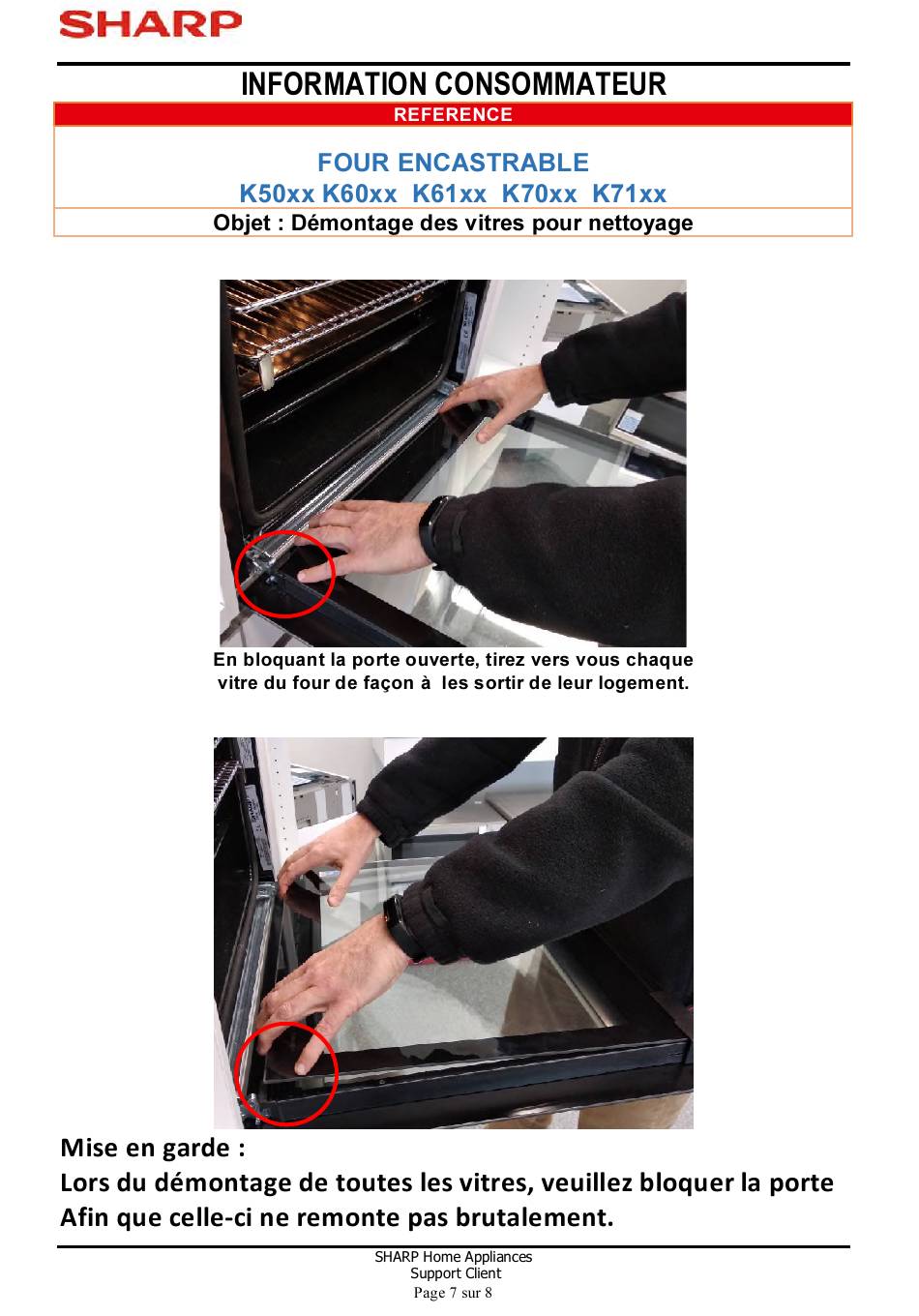 SHARP

INFORMATION CONSOMMATEUR

REFERENCE

FOUR ENCASTRABLE
K50xx K60xx K61xx K70xx K71xx

Objet : Démontage des vitres pour nettoyage

En bloquant la porte ouverte, tirez vers vous chaque vitre du four de façon à les sortir de leur logement.

Mise en garde :
Lors du démontage de toutes les vitres, veuillez bloquer la porte
Afin que celle-ci ne remonte pas brutalement.

SHARP Home Appliances
Support Client
Page 7 sur 8