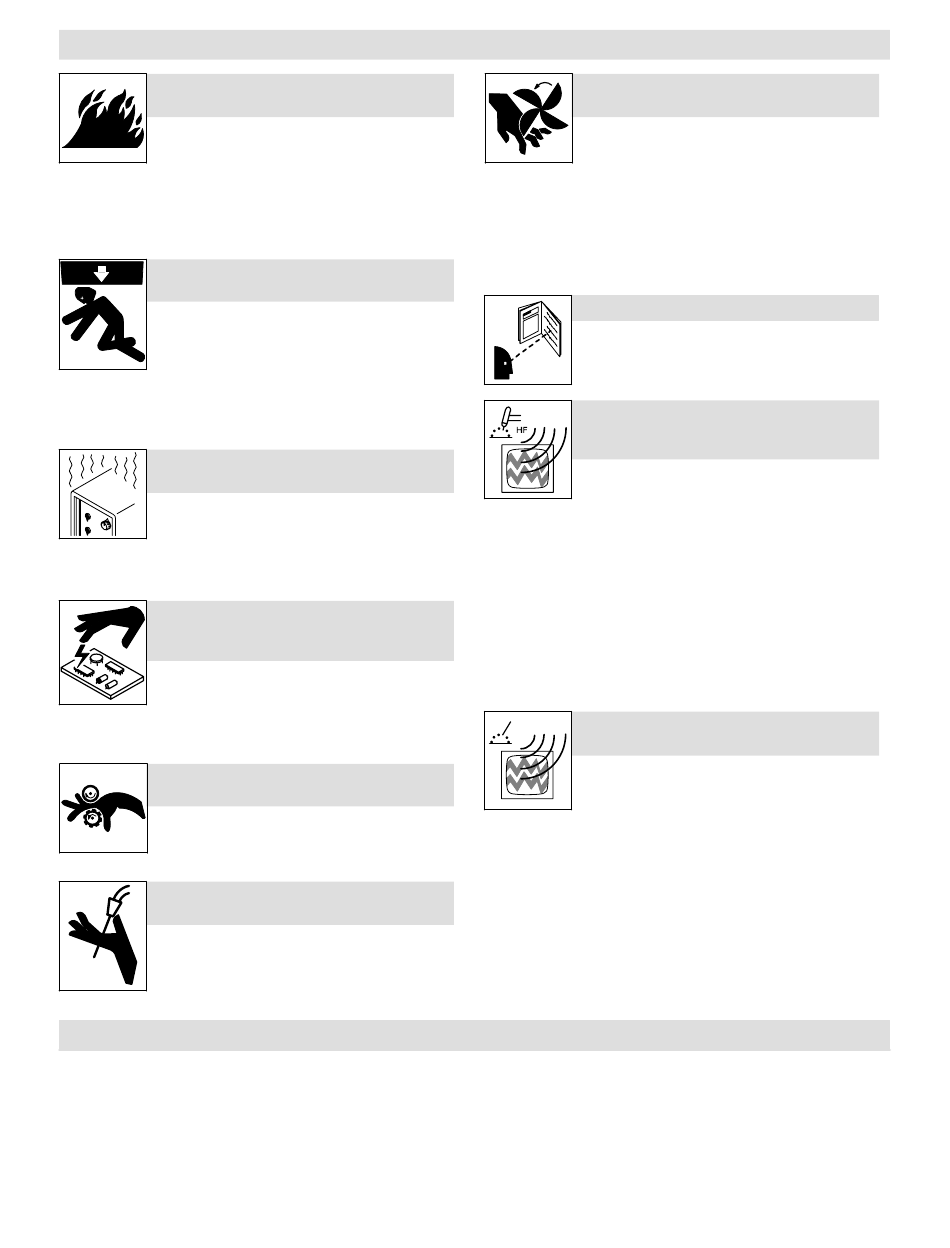 HF