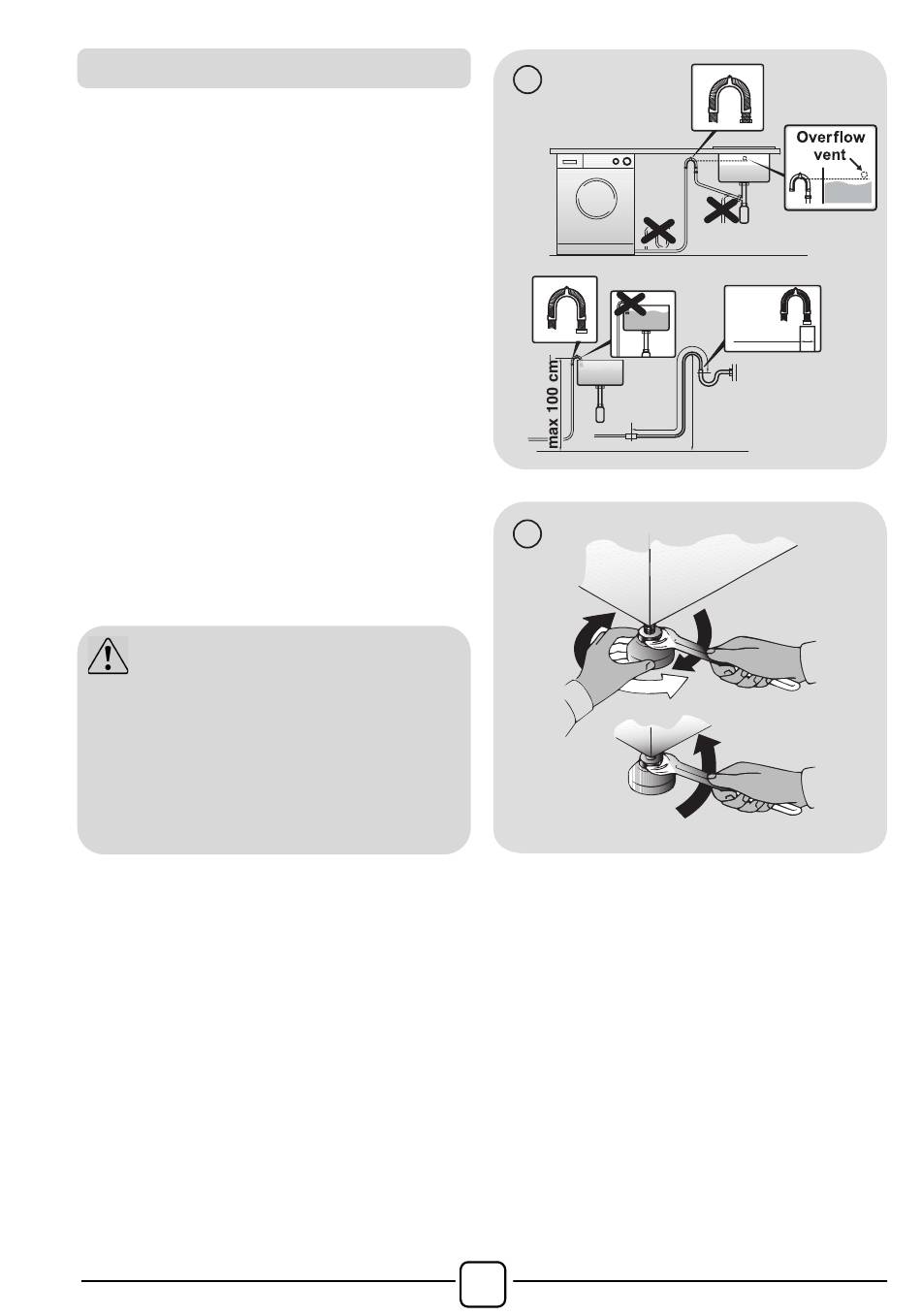 Overflow vent

max 100 cm