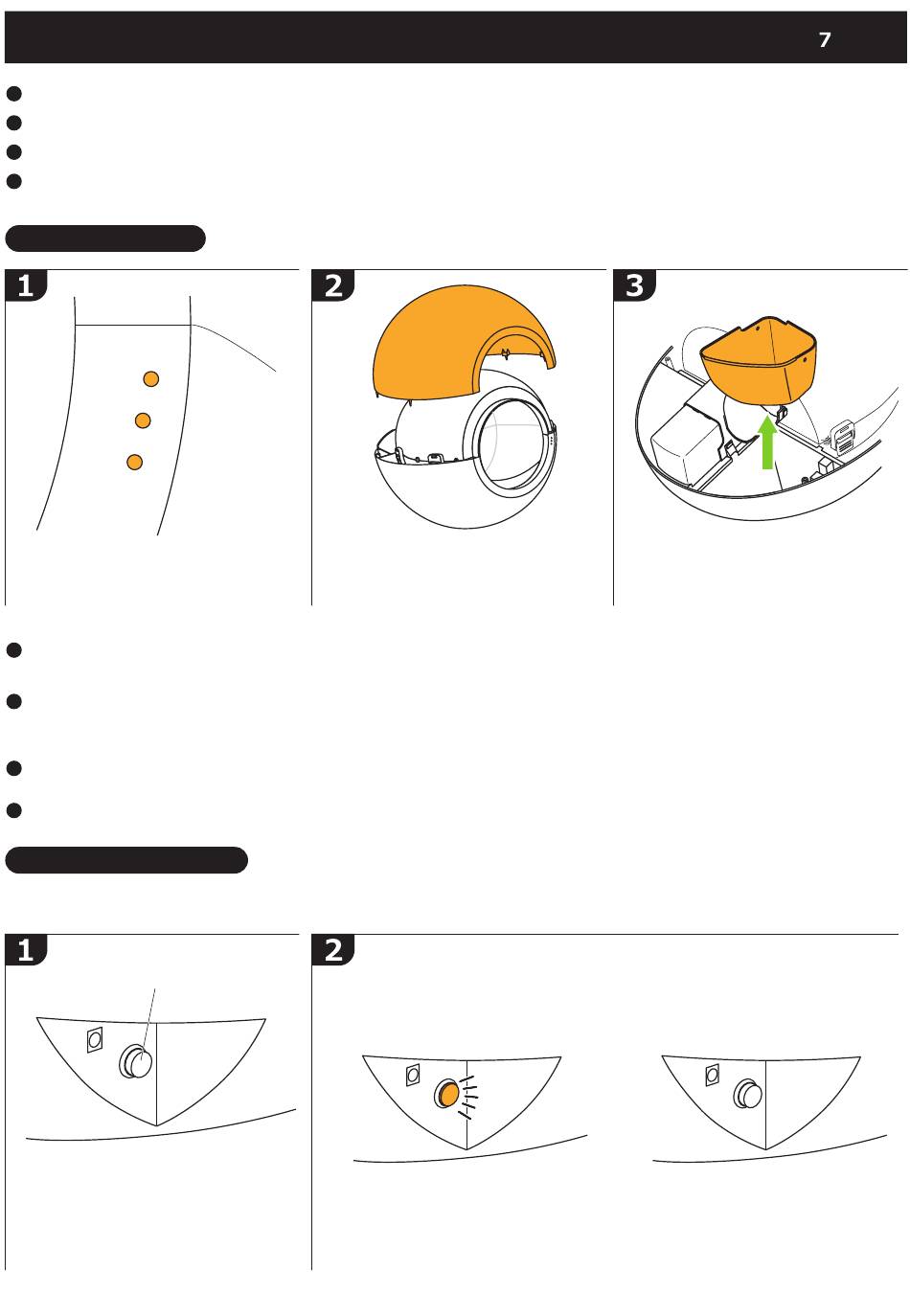 7

1

2

3

1

2