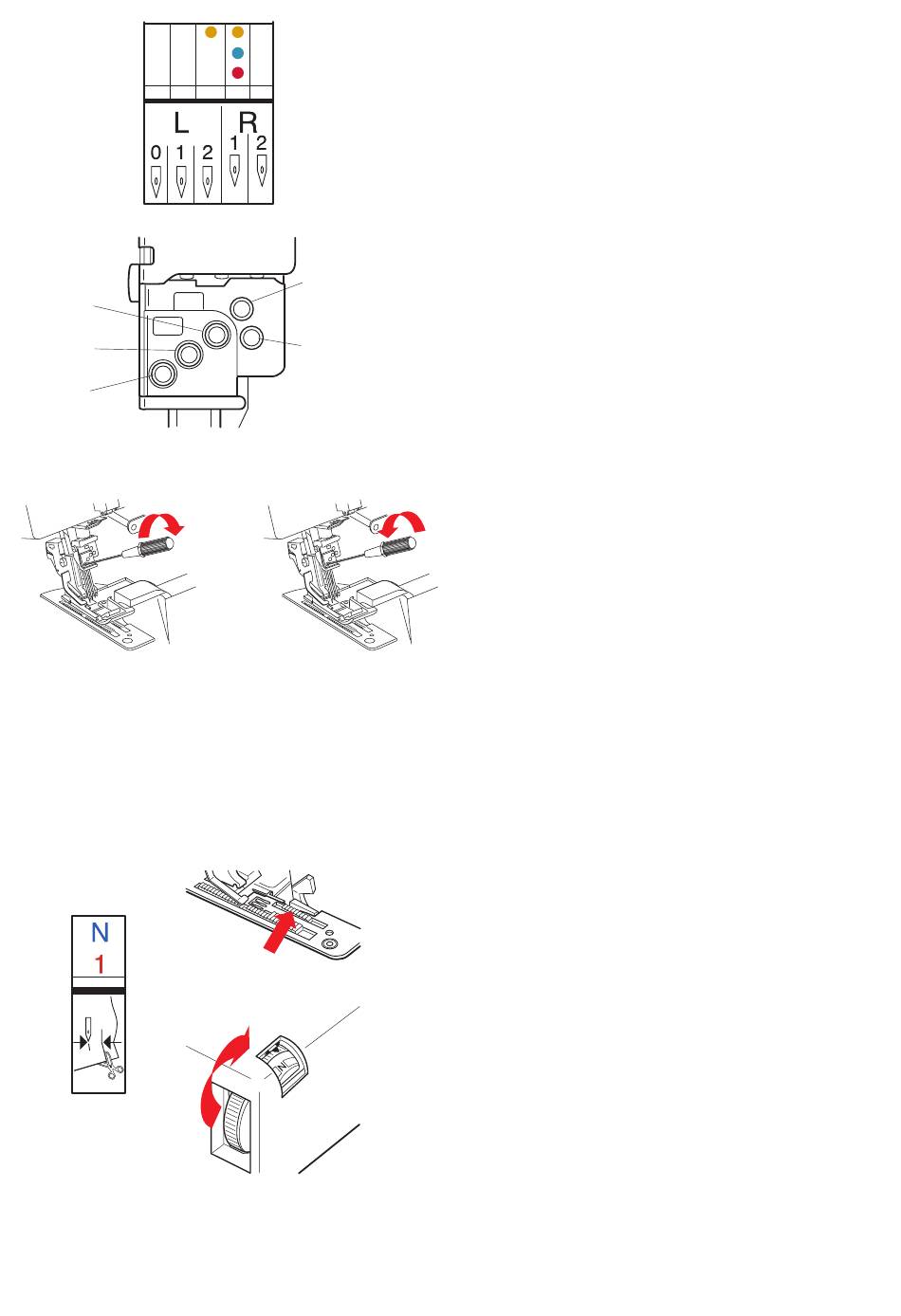 L
R
0
1
2
1
2

N
1

N