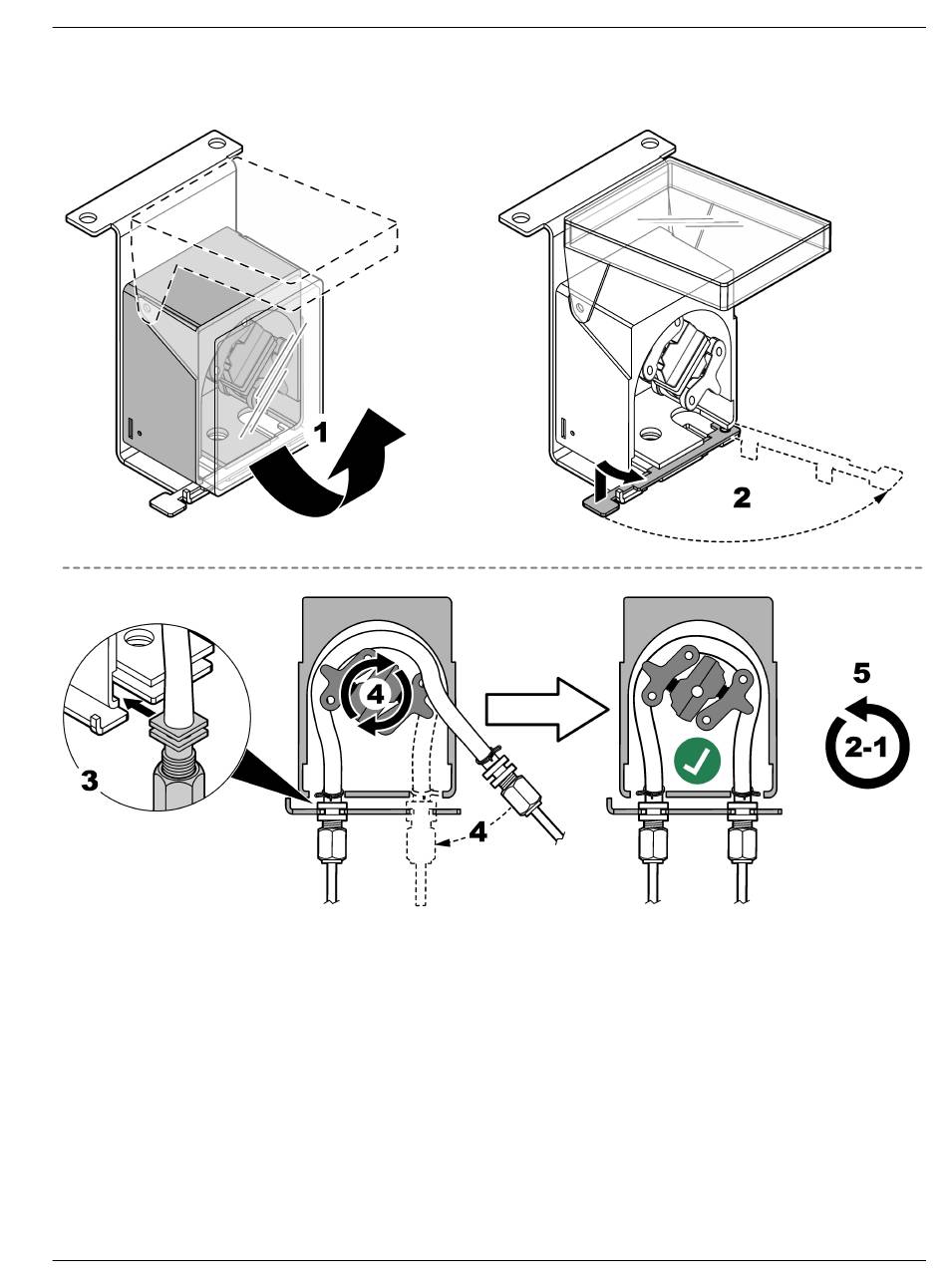 1

2

3

4

4

5

2-1