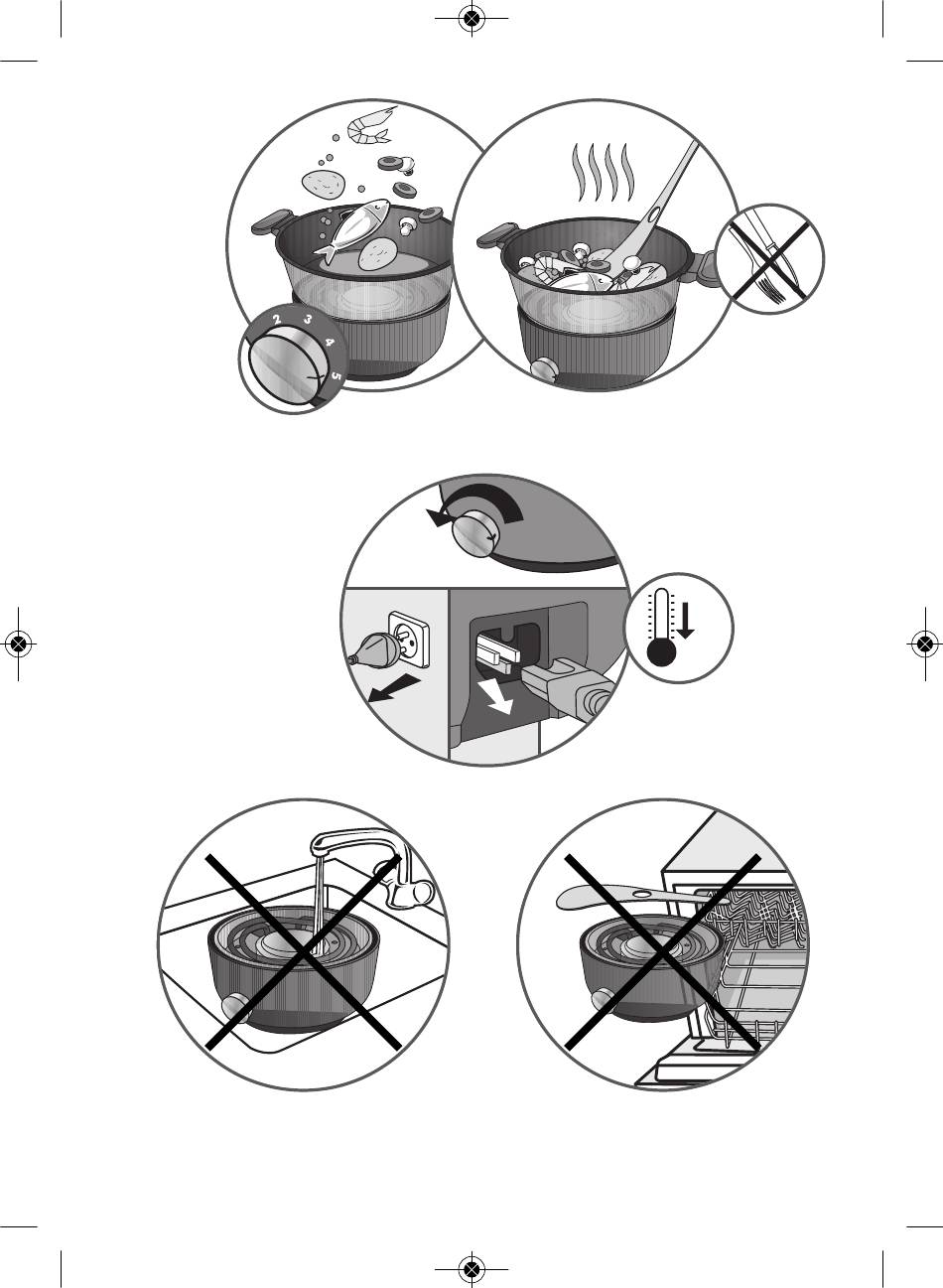 2
3
4
5