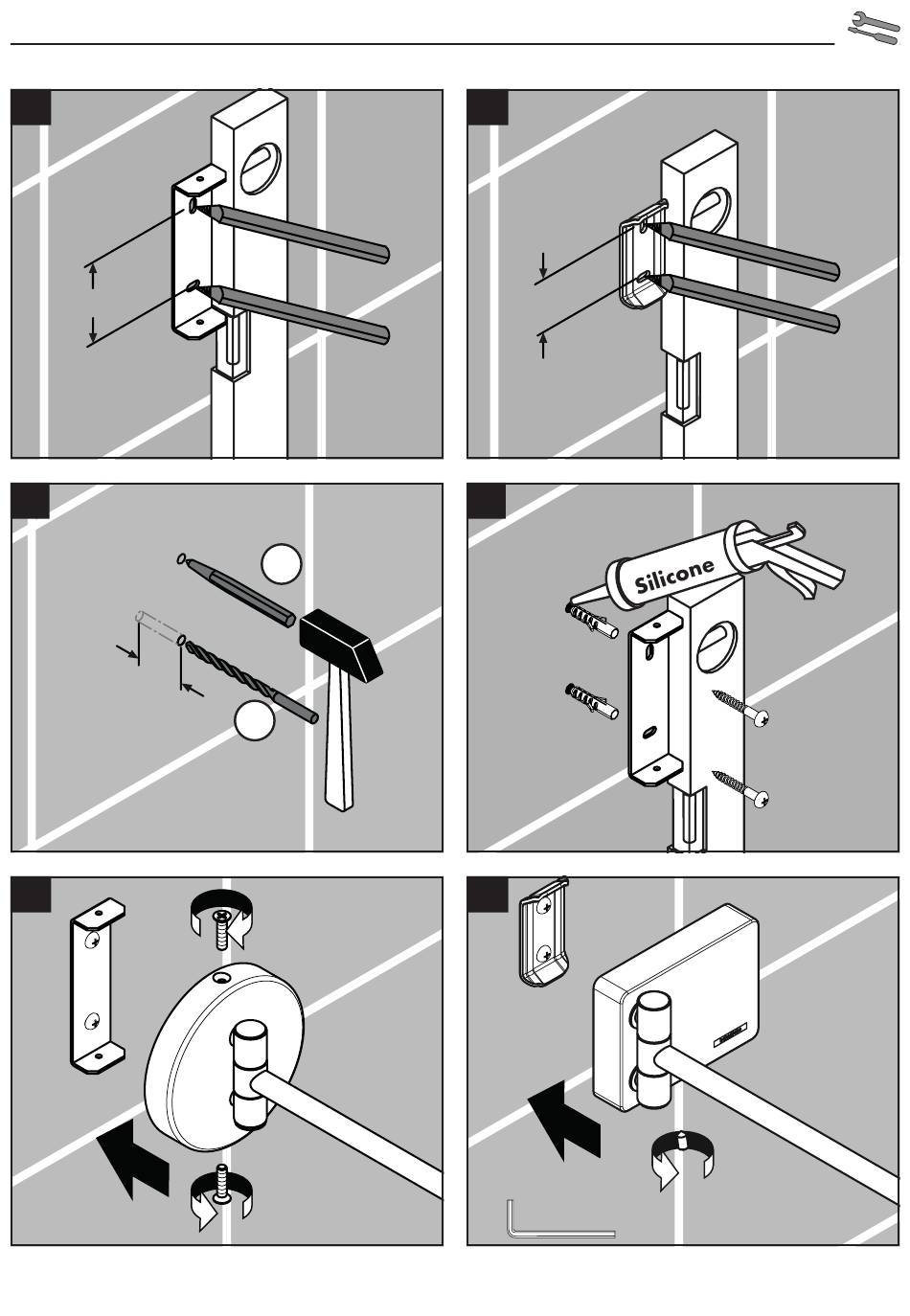 Silicone