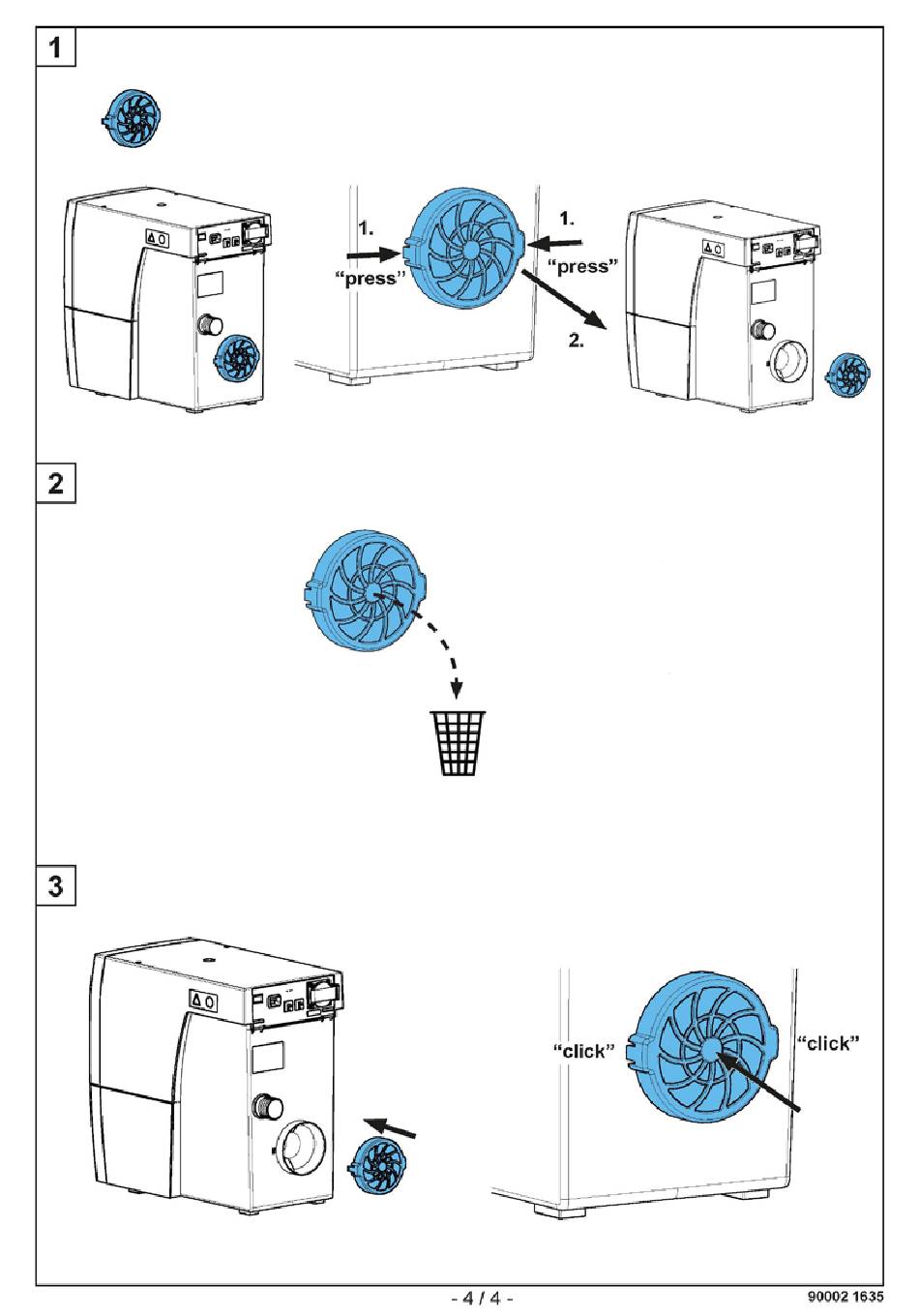 1

1.
"press"

1.
"press"

2.

2

3

"click"

"click"

- 4 / 4 -

90002 1635