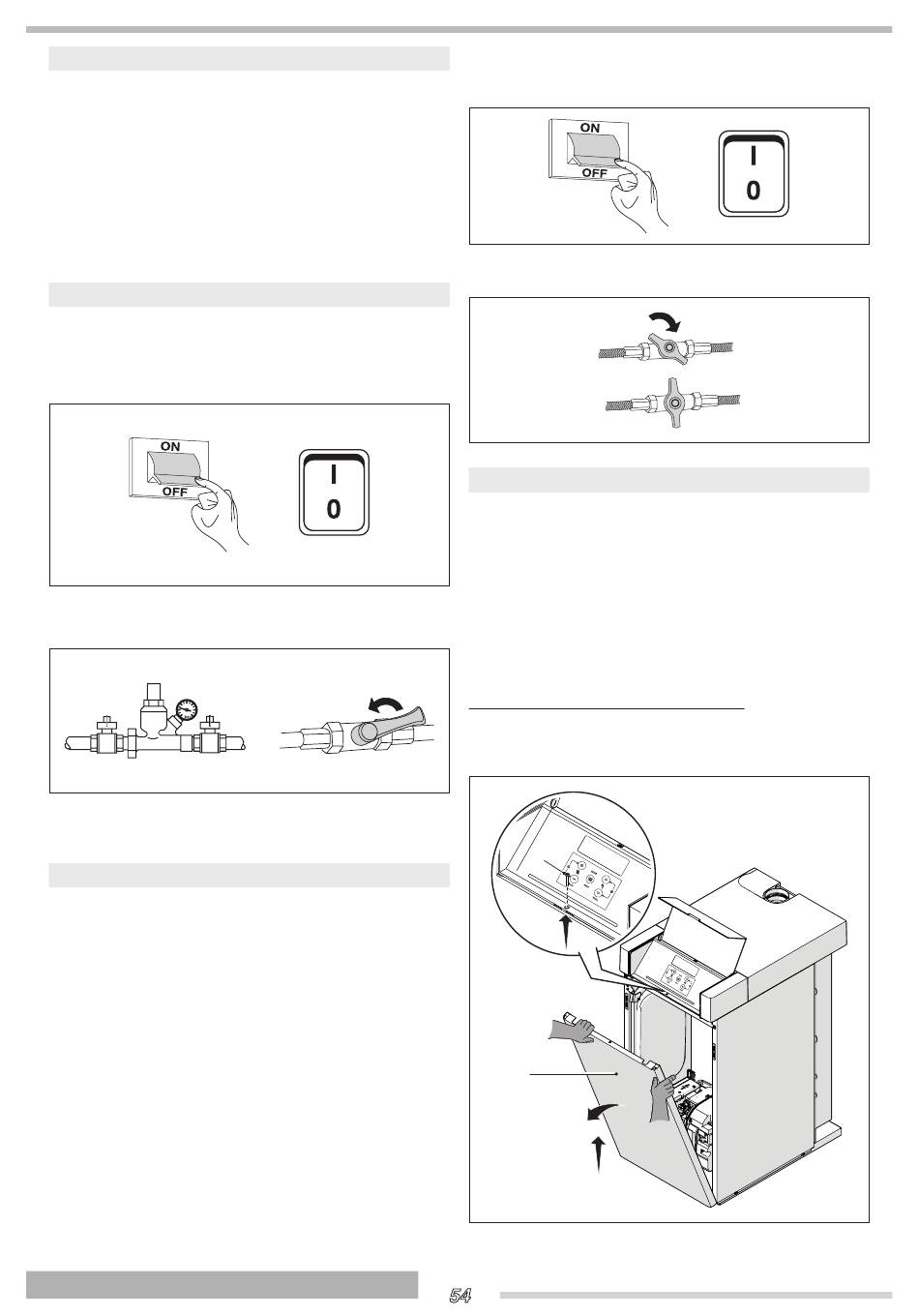 ON
OFF
I
0

ON
OFF
I
0

54