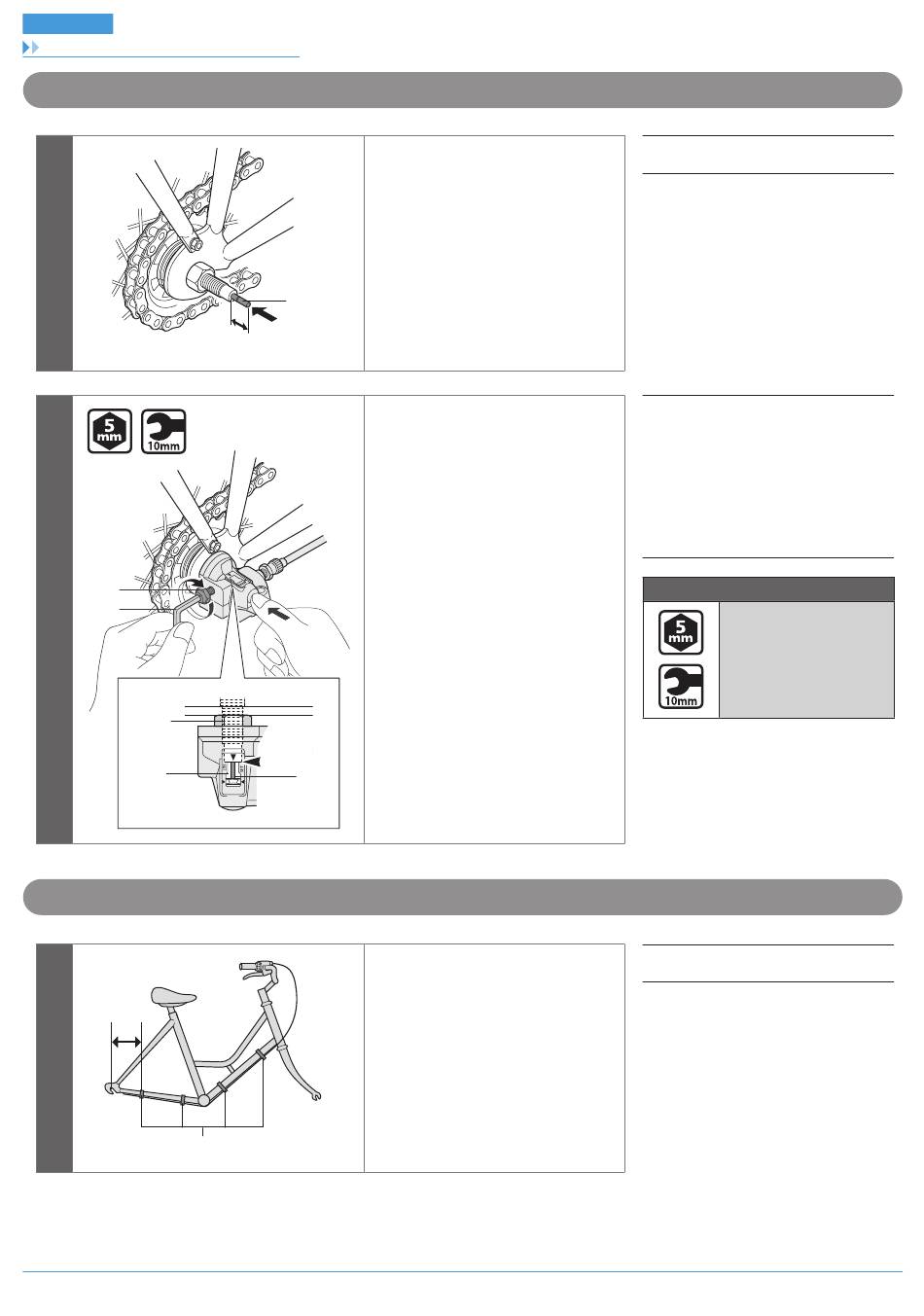 5
mm
10mm
5
mm
10mm