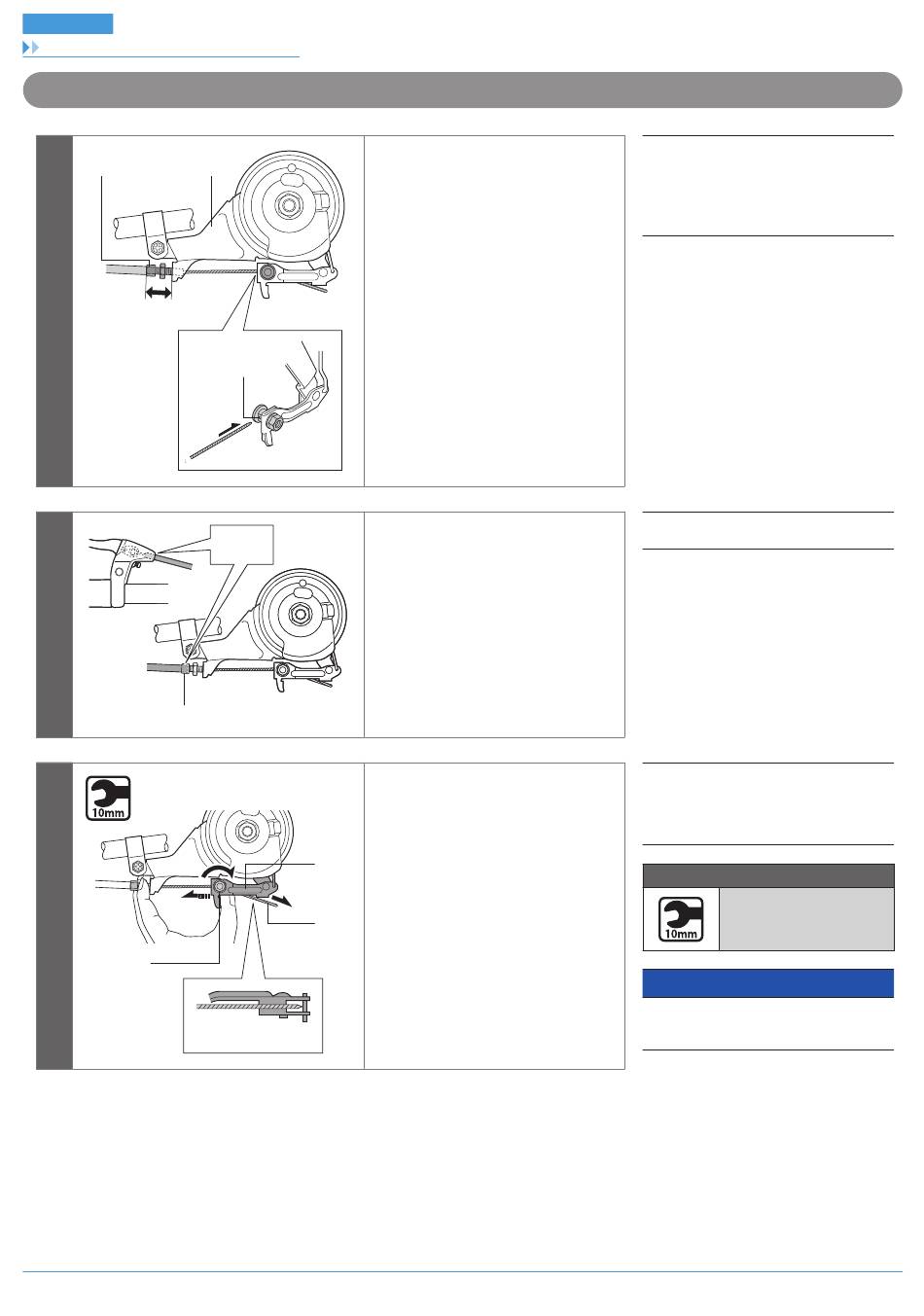 10mm

10mm