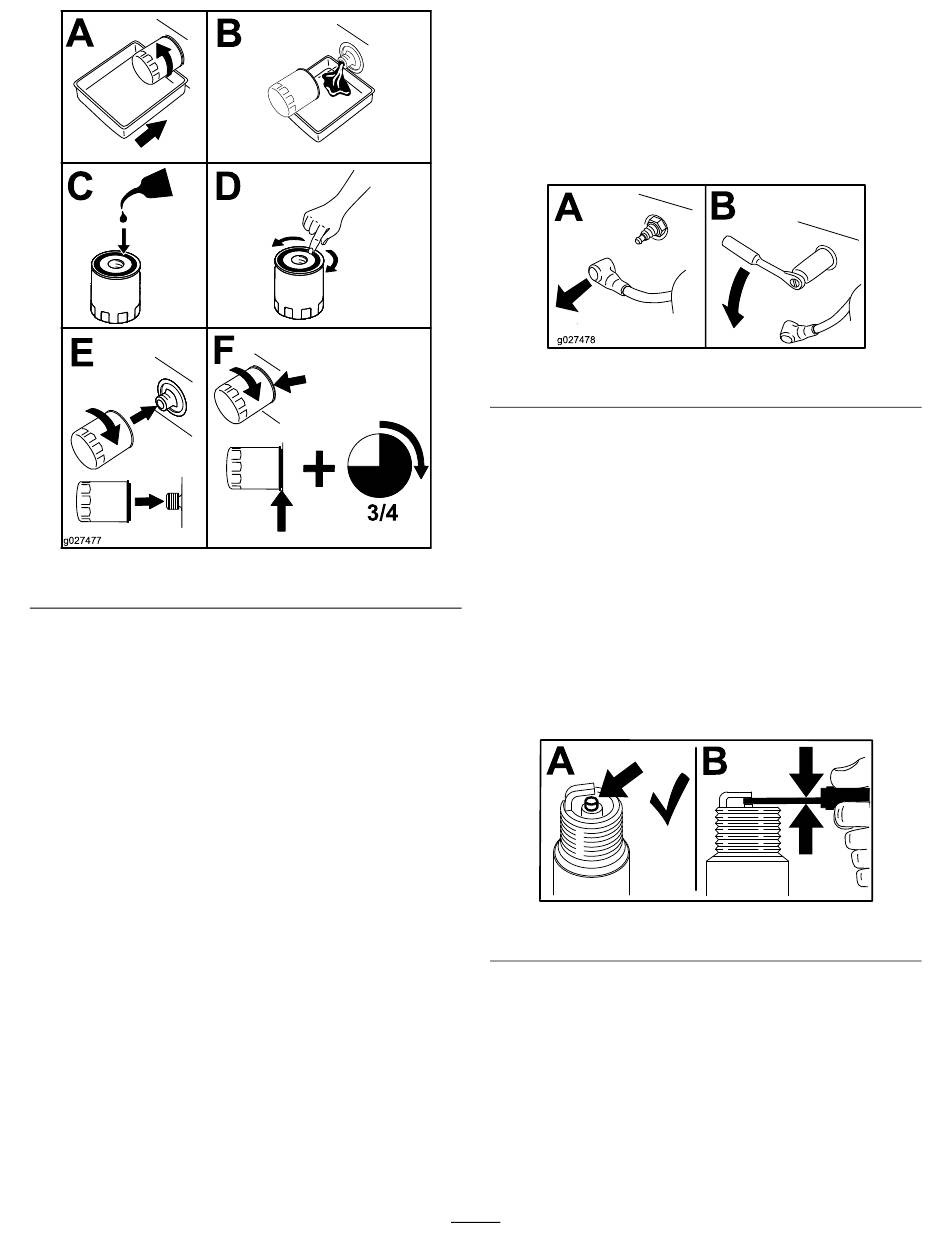 A

B

C

D

E

F

3/4

g027477

A

B

g027478

A

B