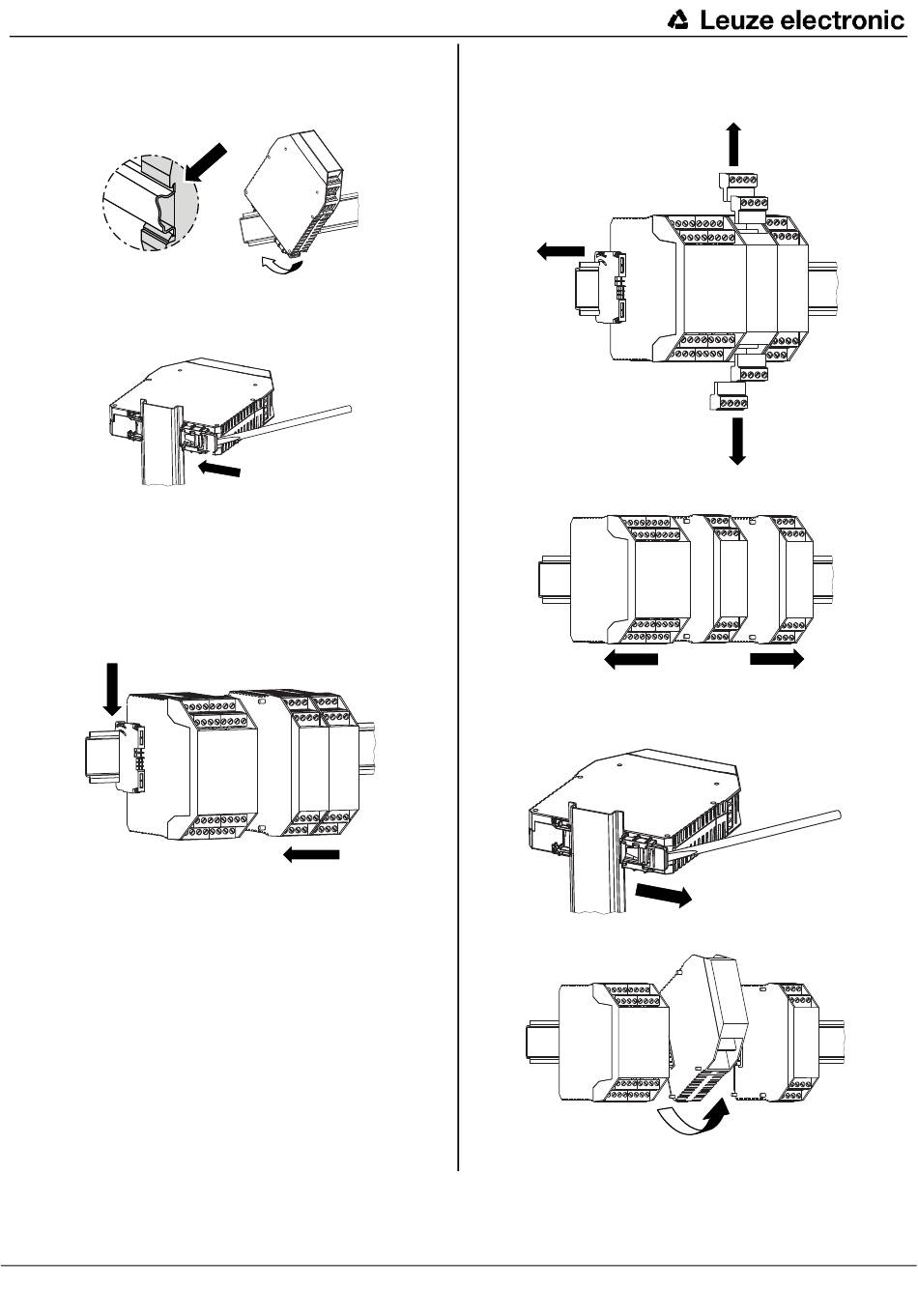 Leuze electronic