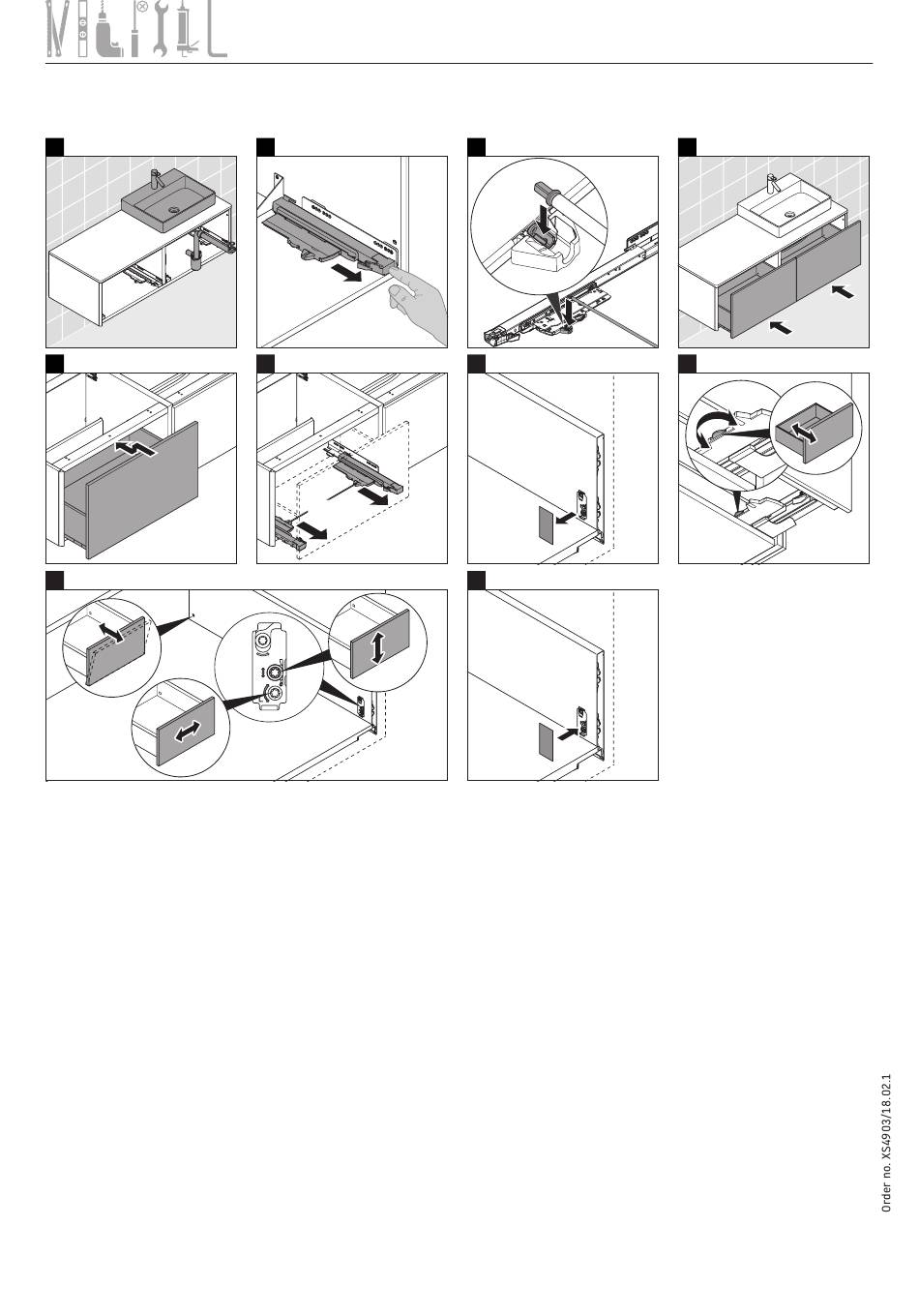 Order no. XS4903/18.02.1