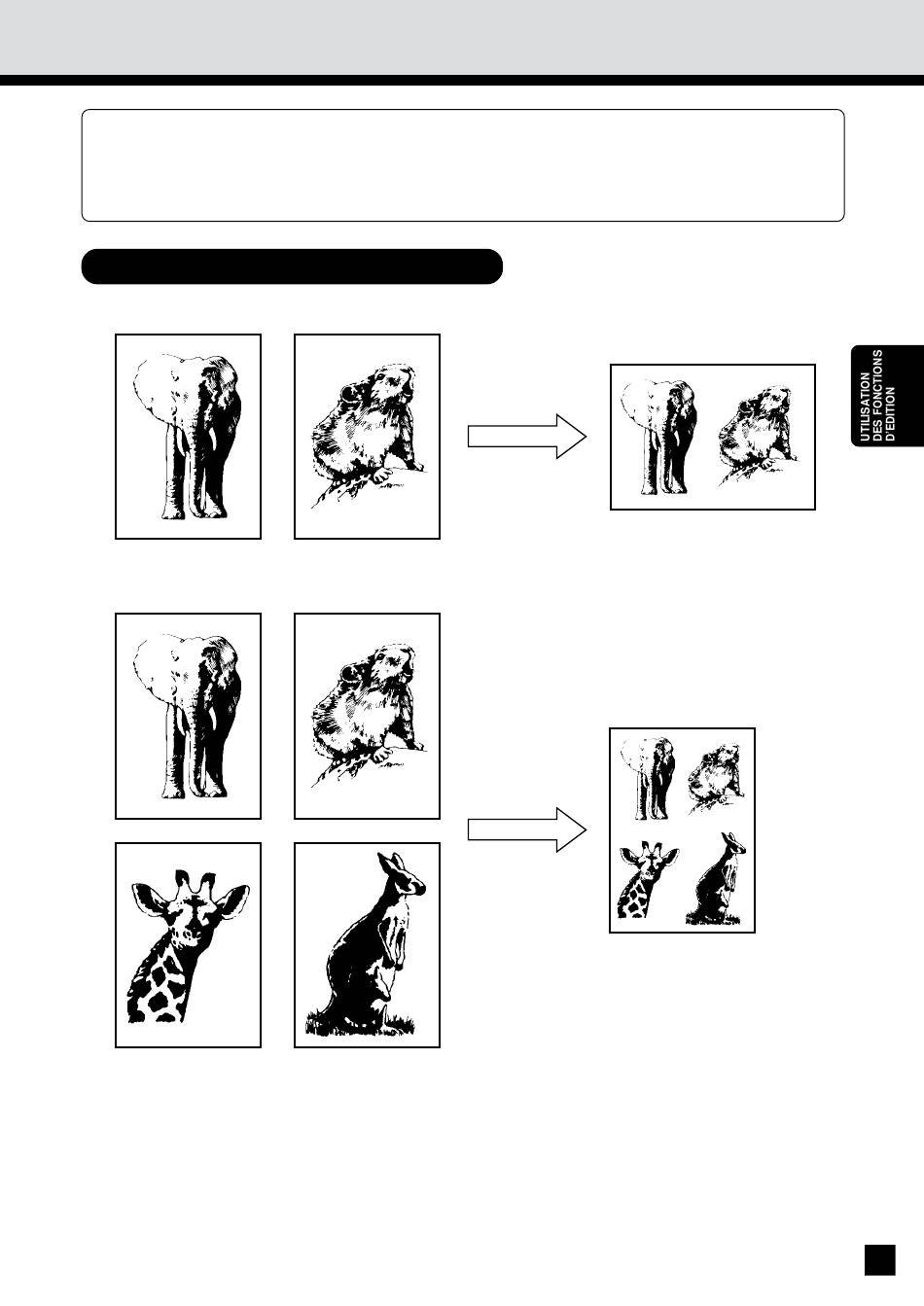 UTILISATION DES FONCTIONS D'EDITION