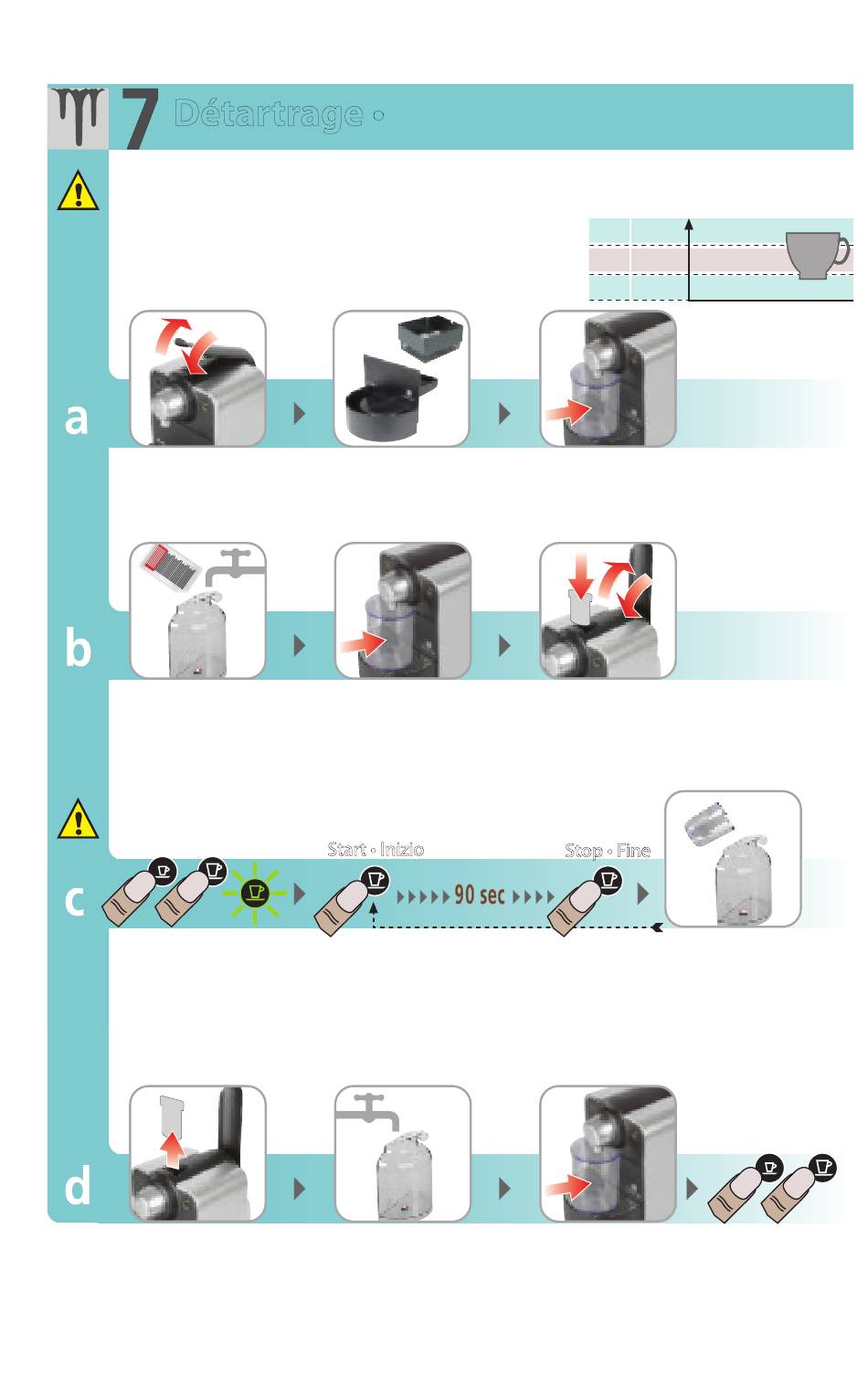 7 Détartrage •

a

b

Start • Inizio

Stop • Fine

c

90 sec

d