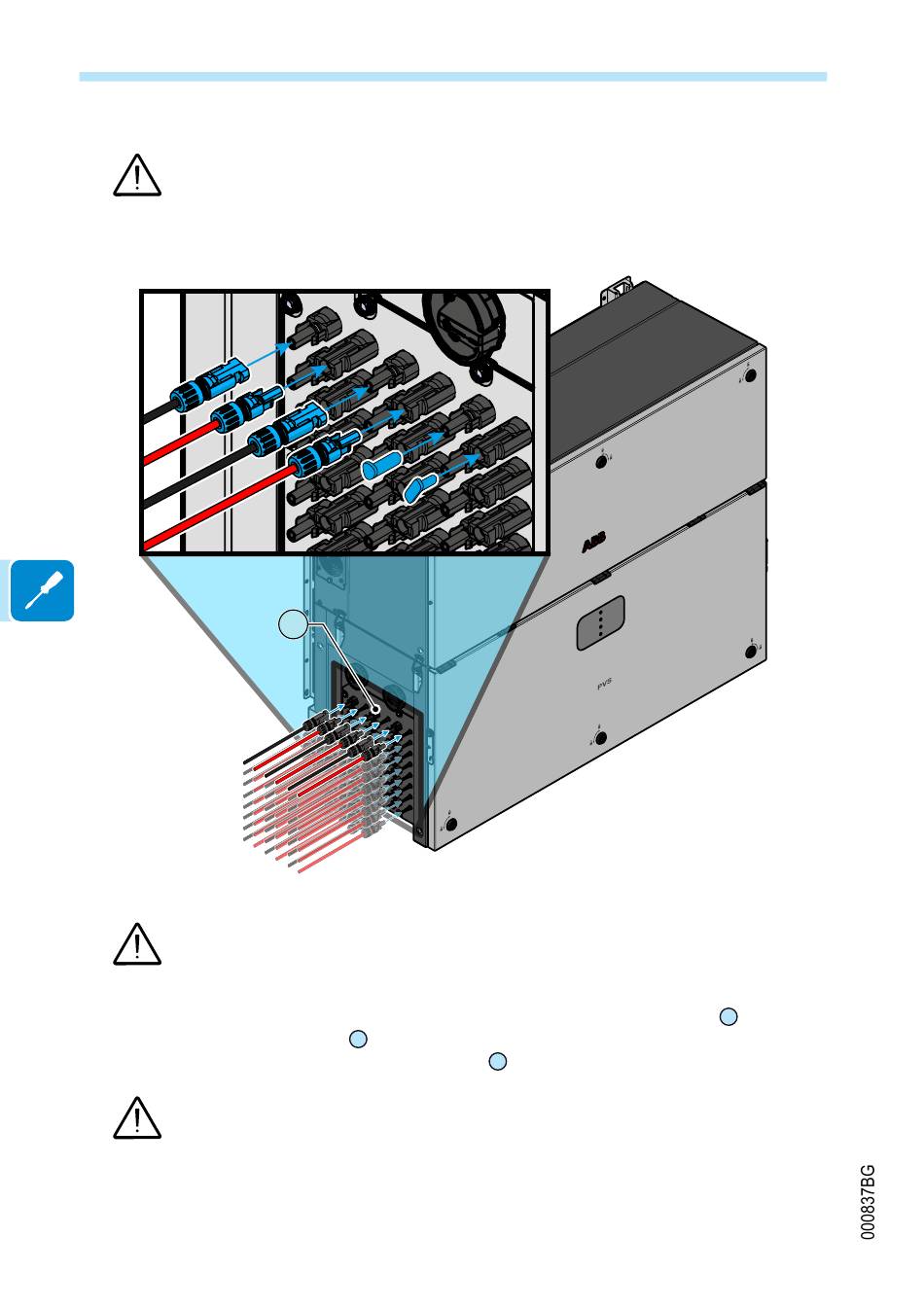 ABB

PVS

000837BG