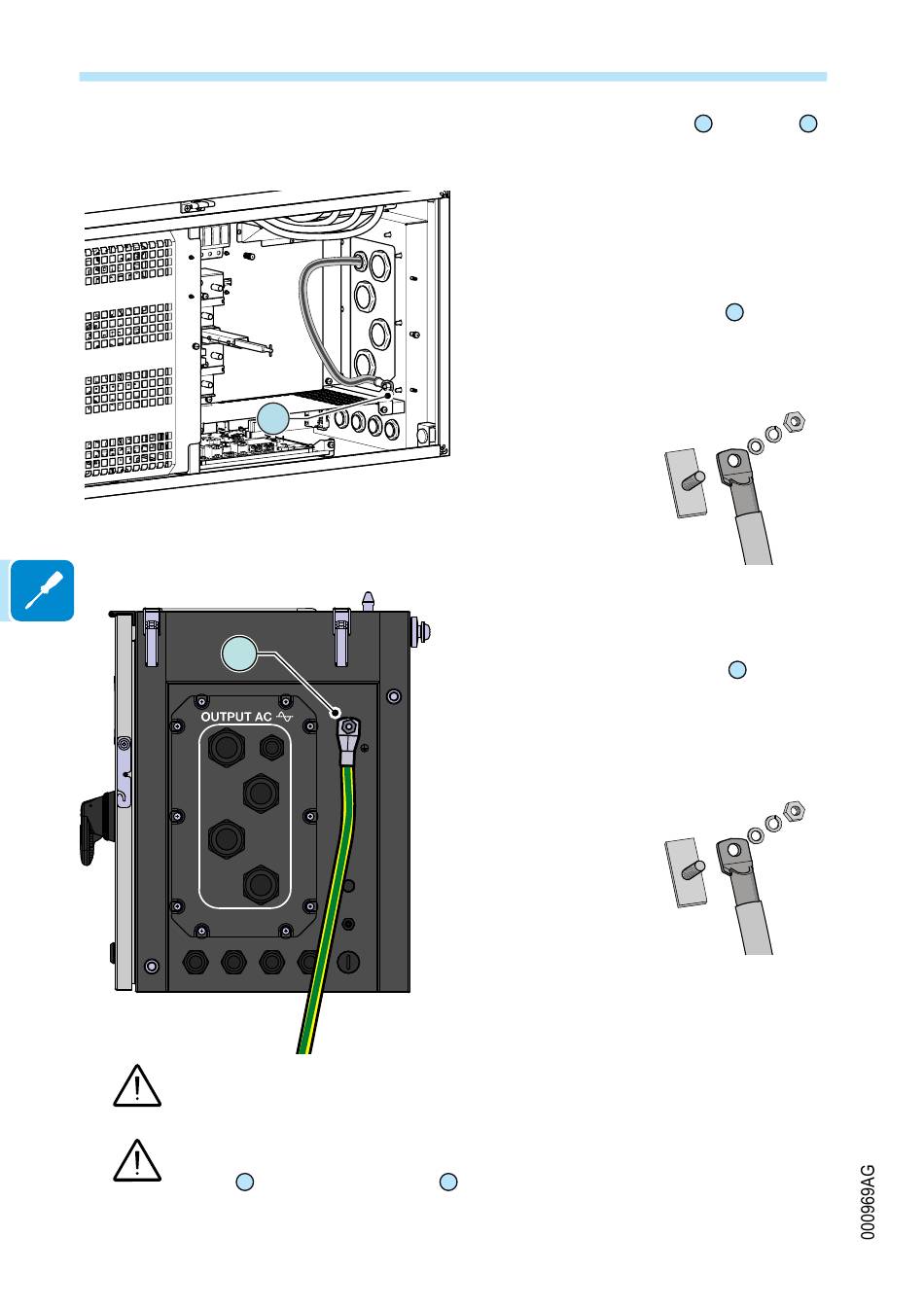 OUTPUT AC

000969AG