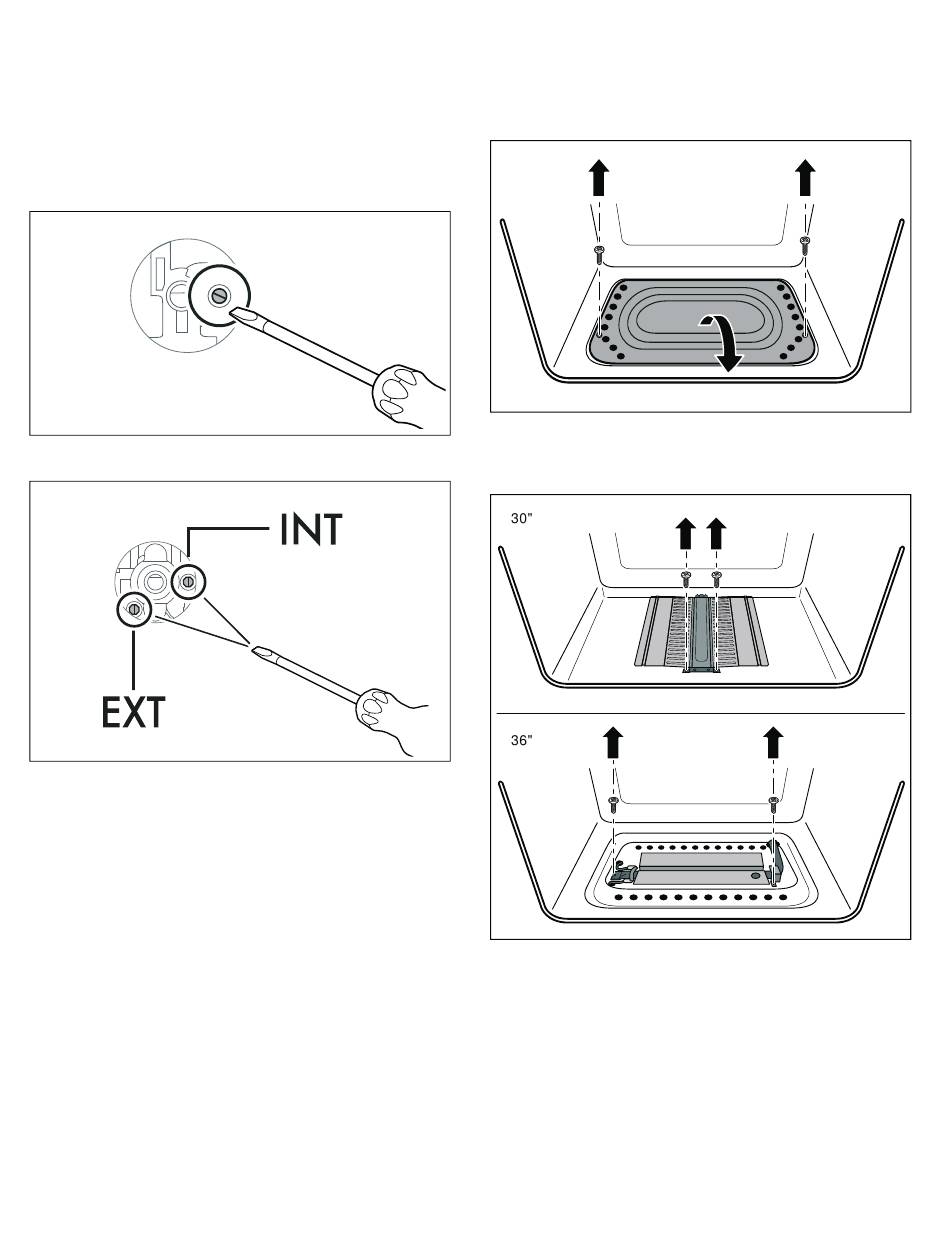 INT

EXT

30"

36"