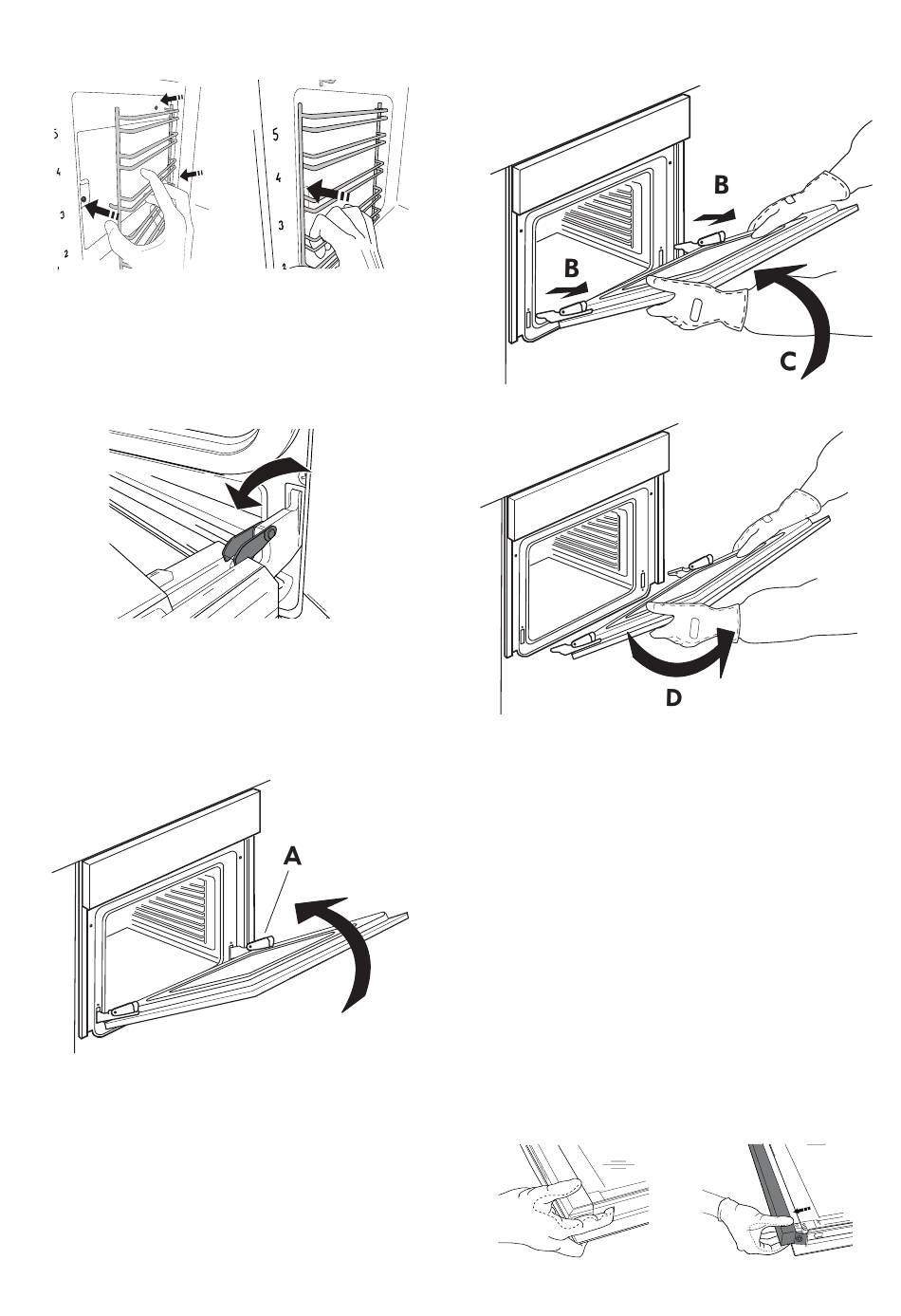 5
4
3
2

5
4
3
2

B
B
C

D

A