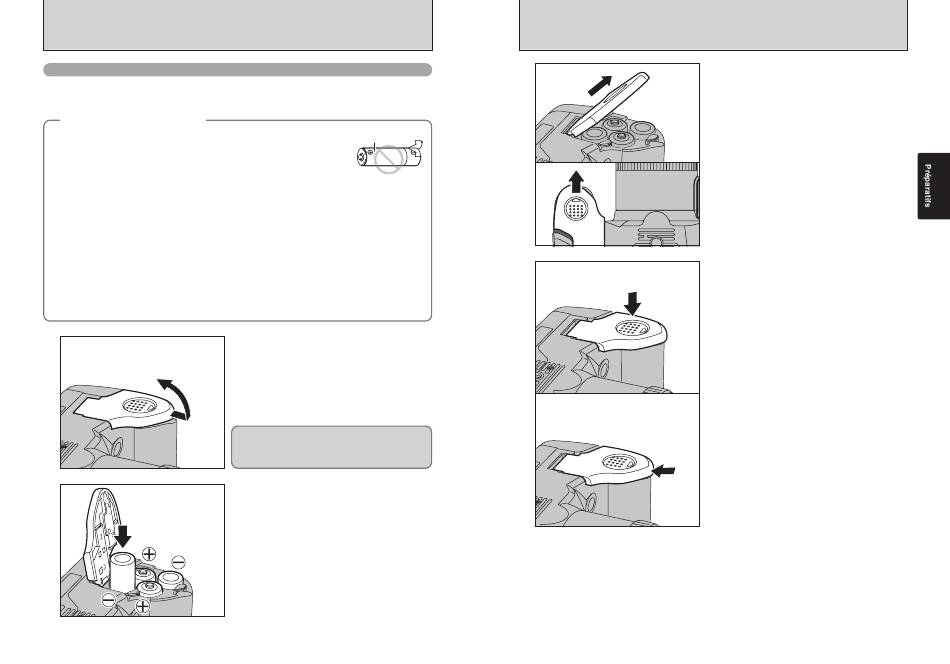 Préparatifs