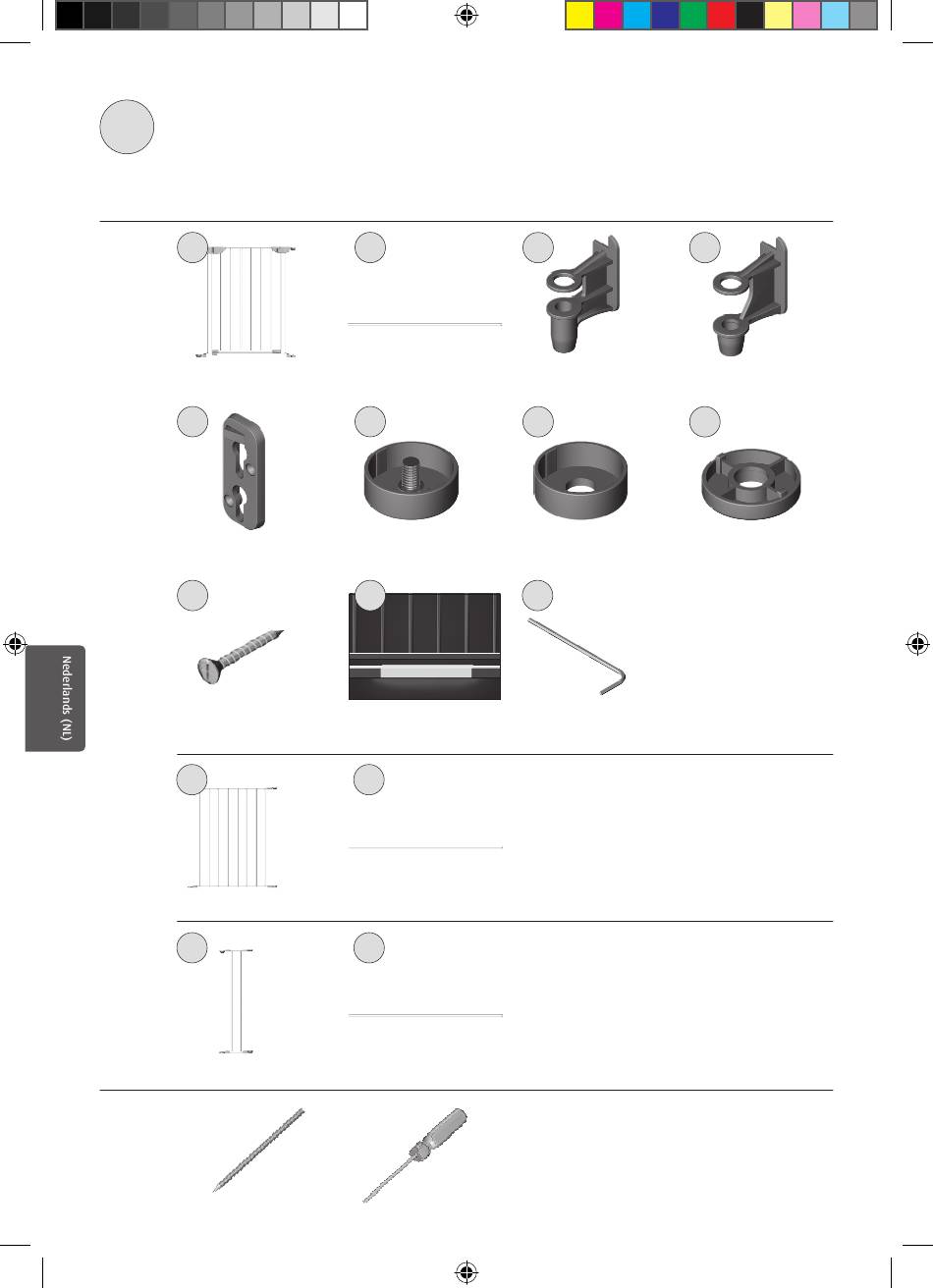 Nederlands (NL)