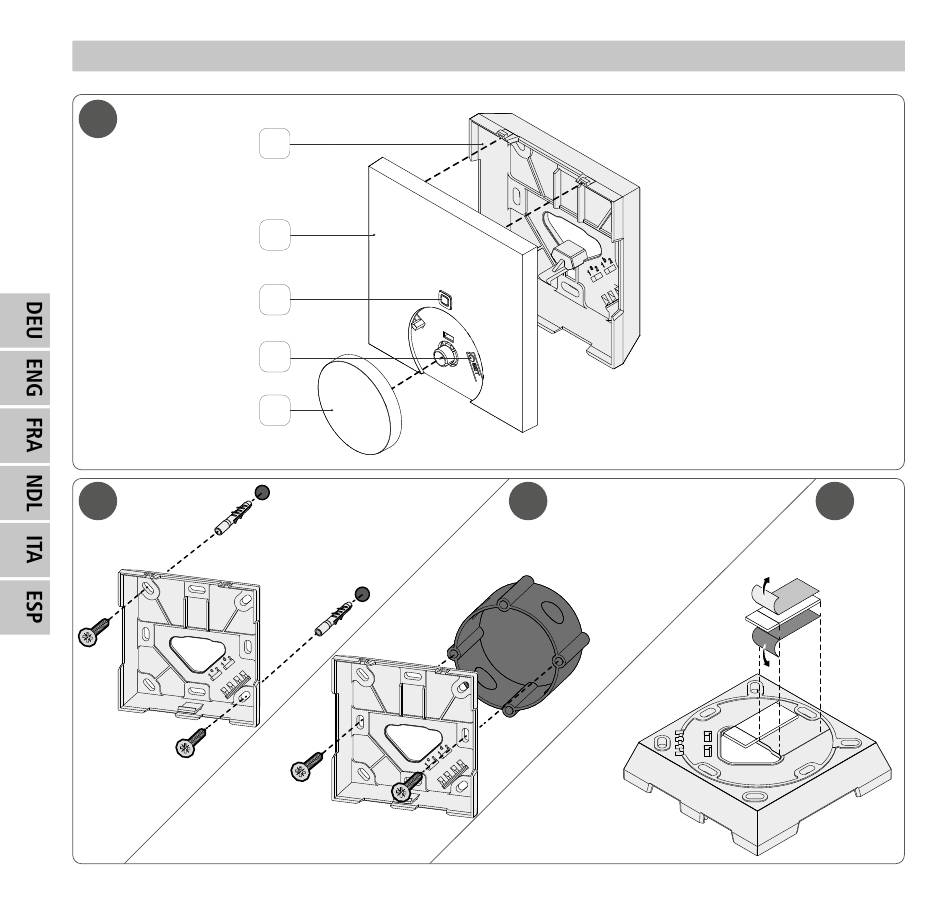 DEU
ENG
FRA
NDL
ITA
ESP