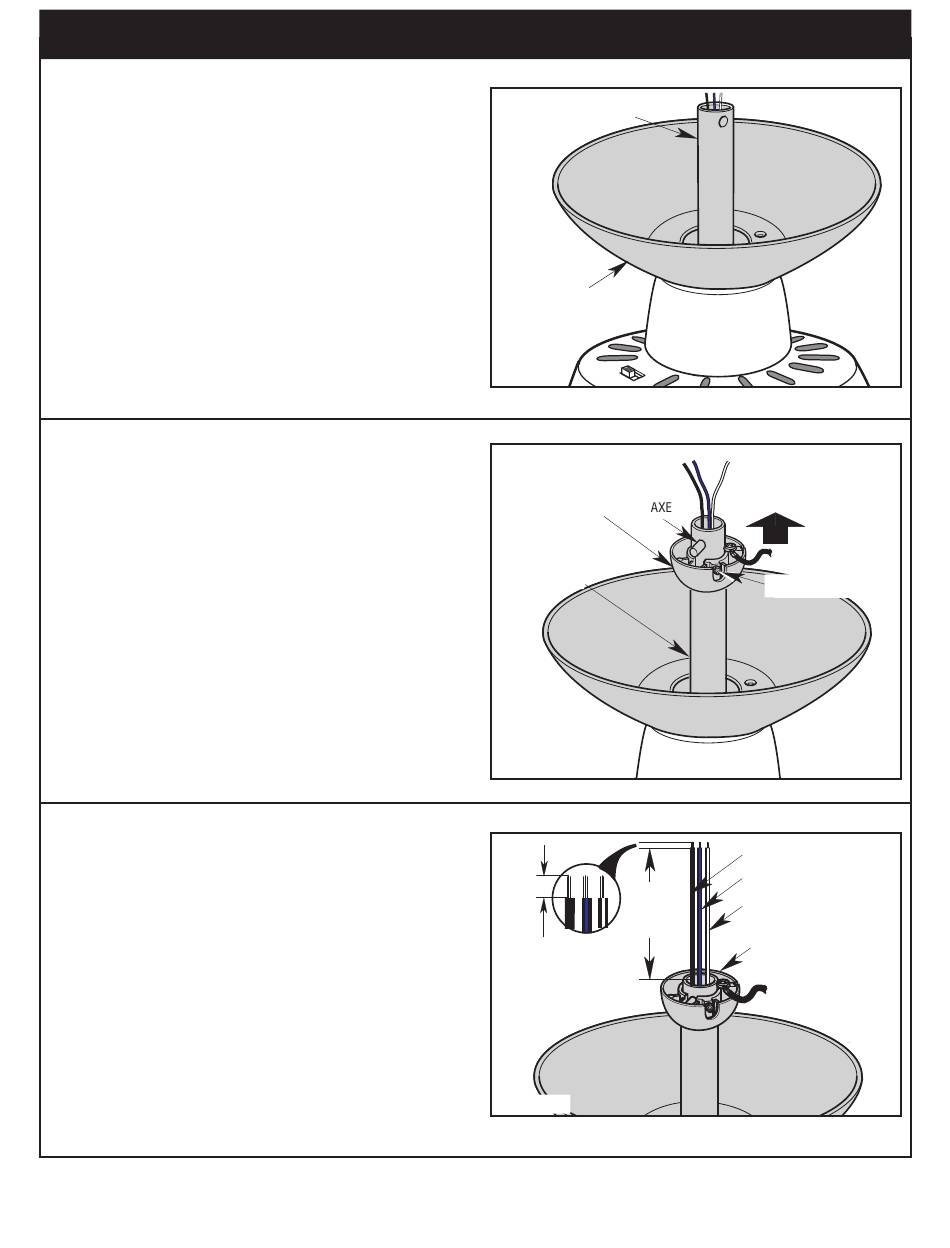 AXE