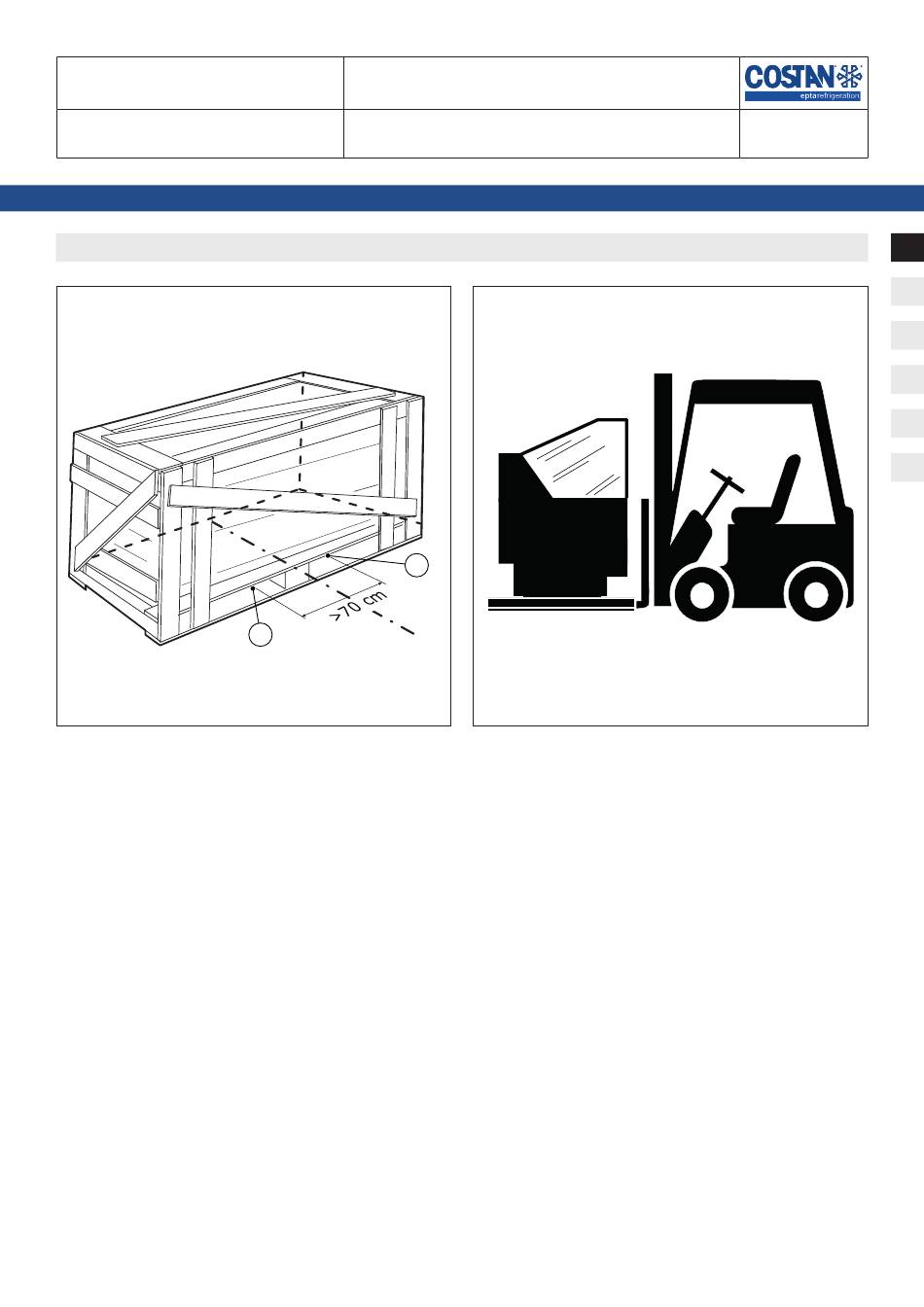 COSTAN
eptarefrigeration

>70 cm