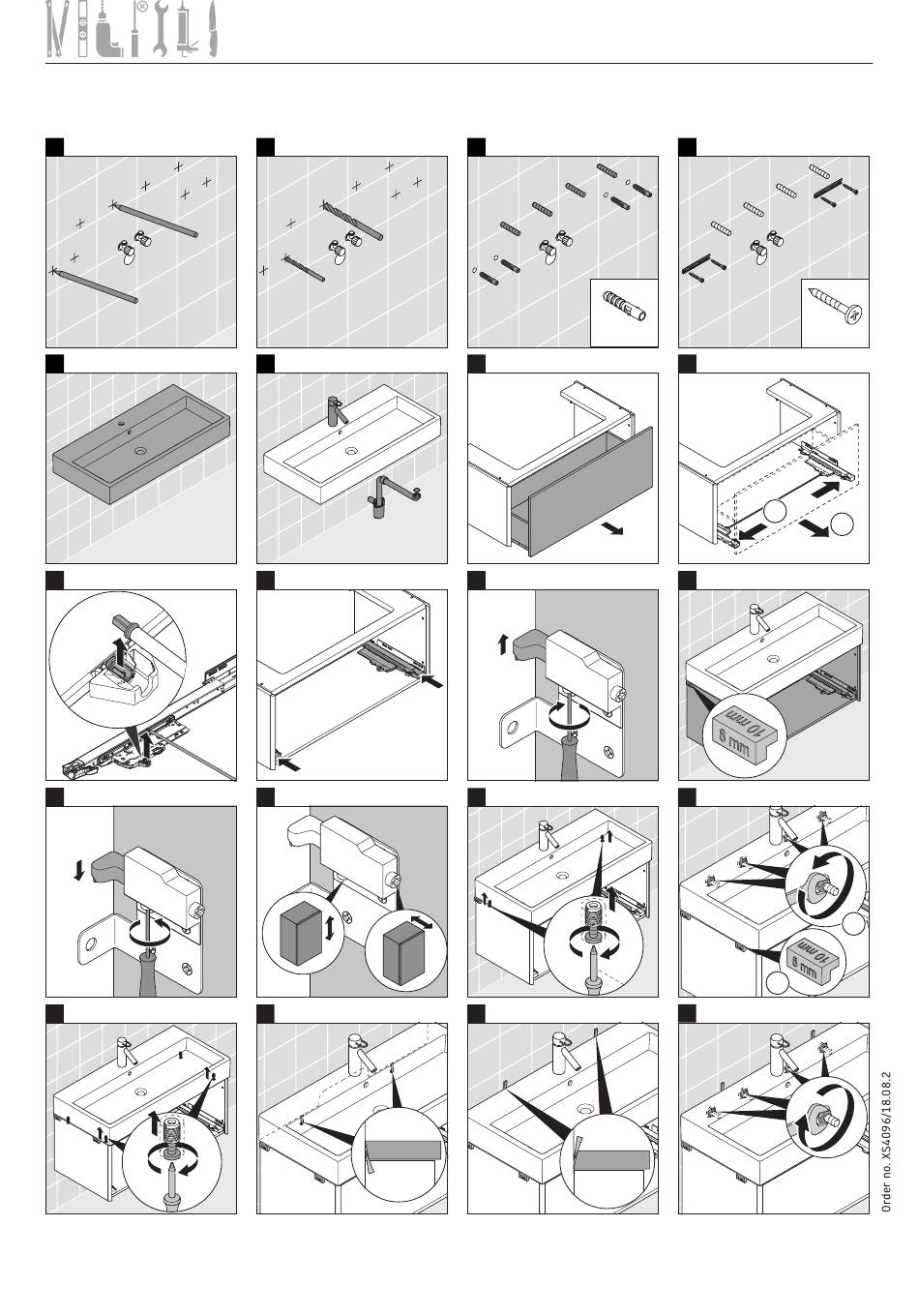 10 mm
8 mm
10 mm
8 mm
Order no. XS4096/18.08.2