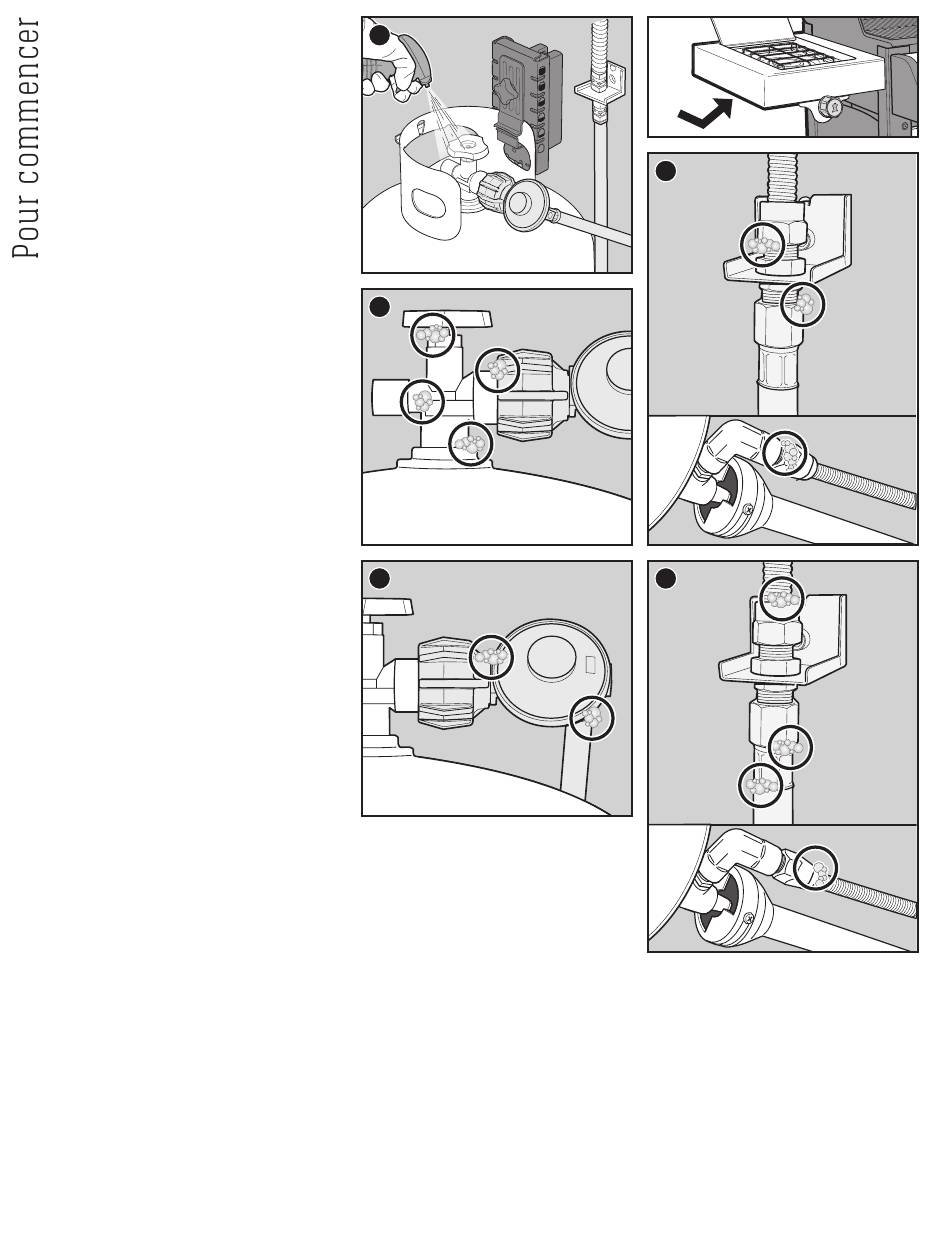 Pour commencer