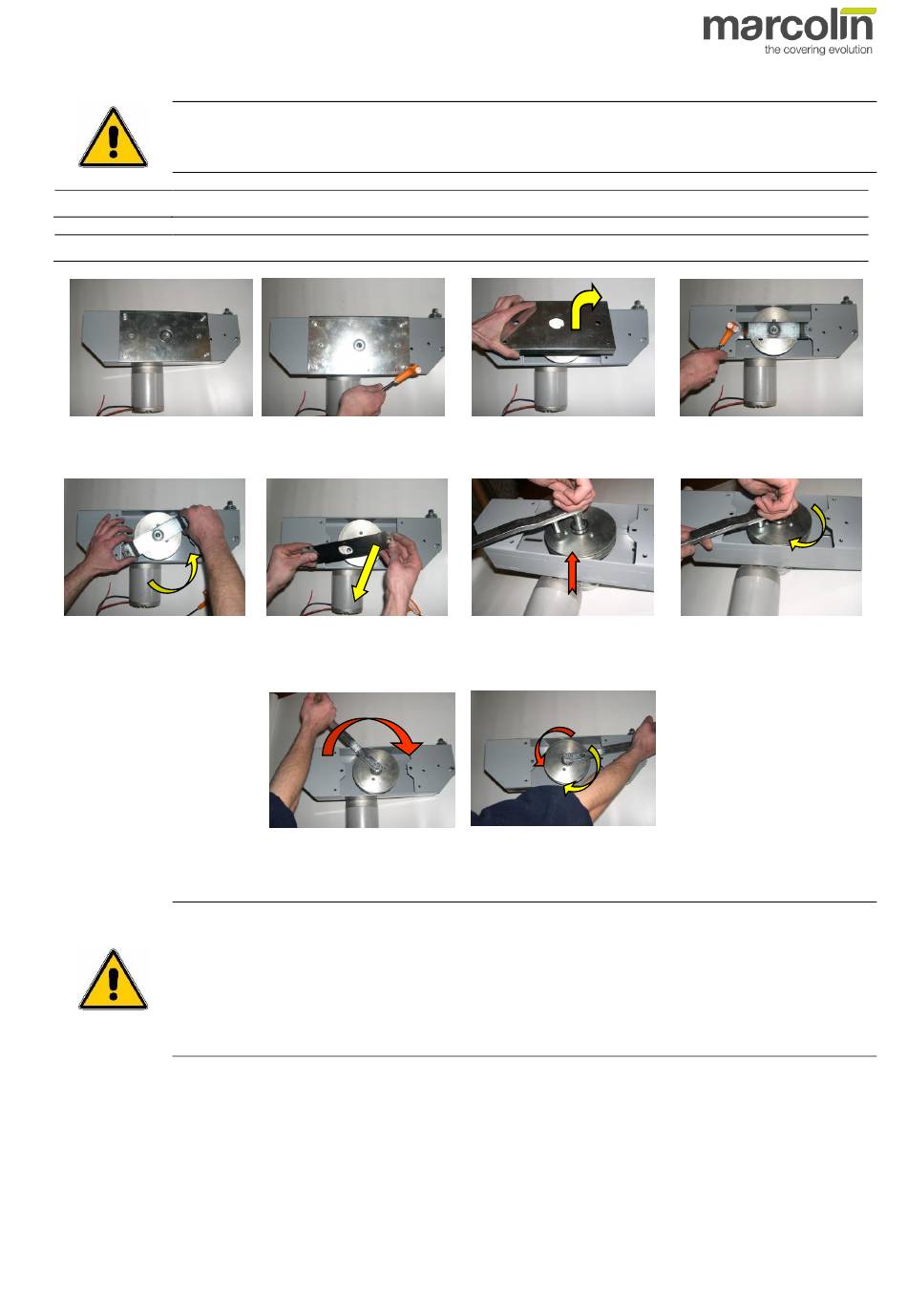 marcolin
the covering evolution