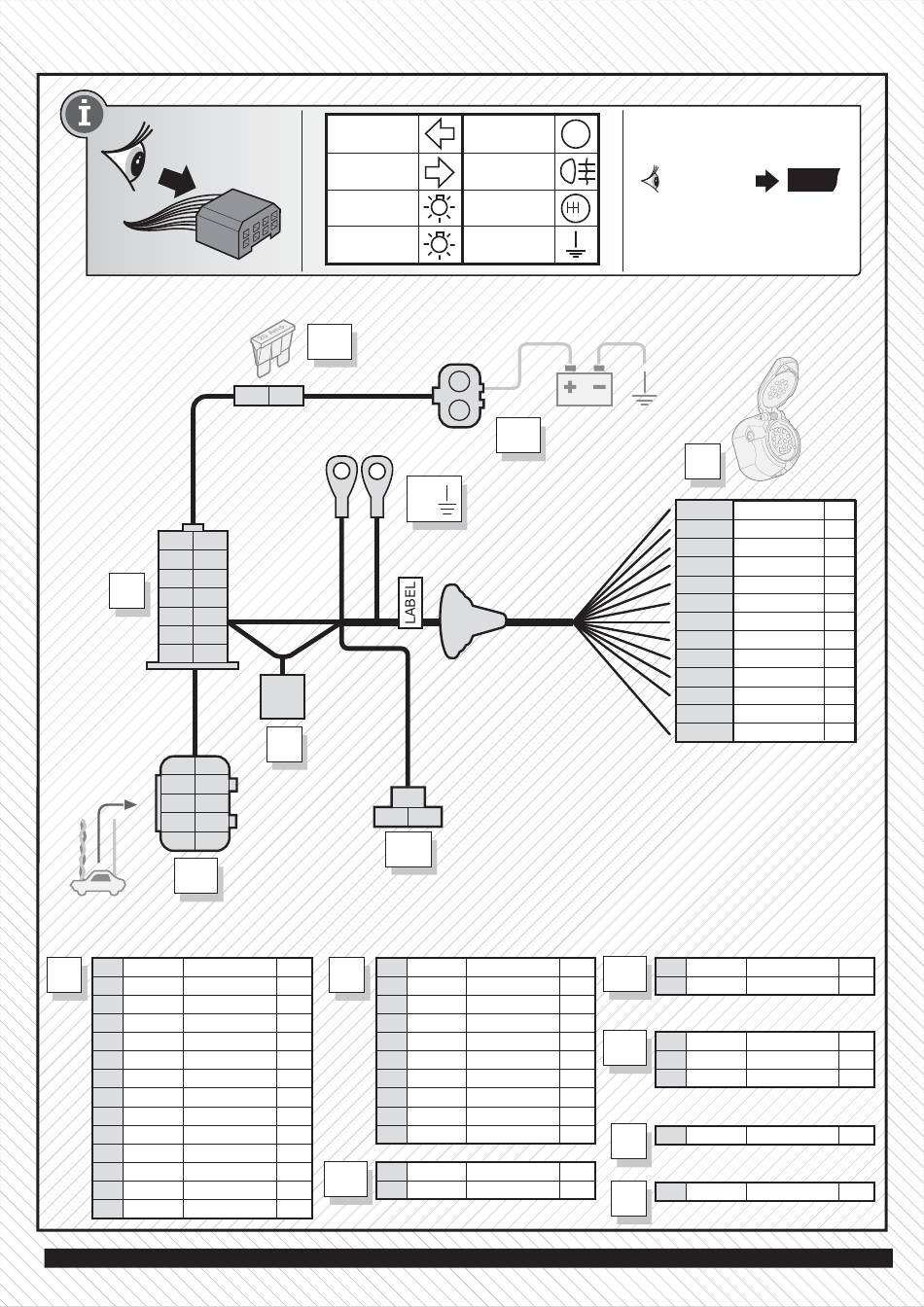 LABEL