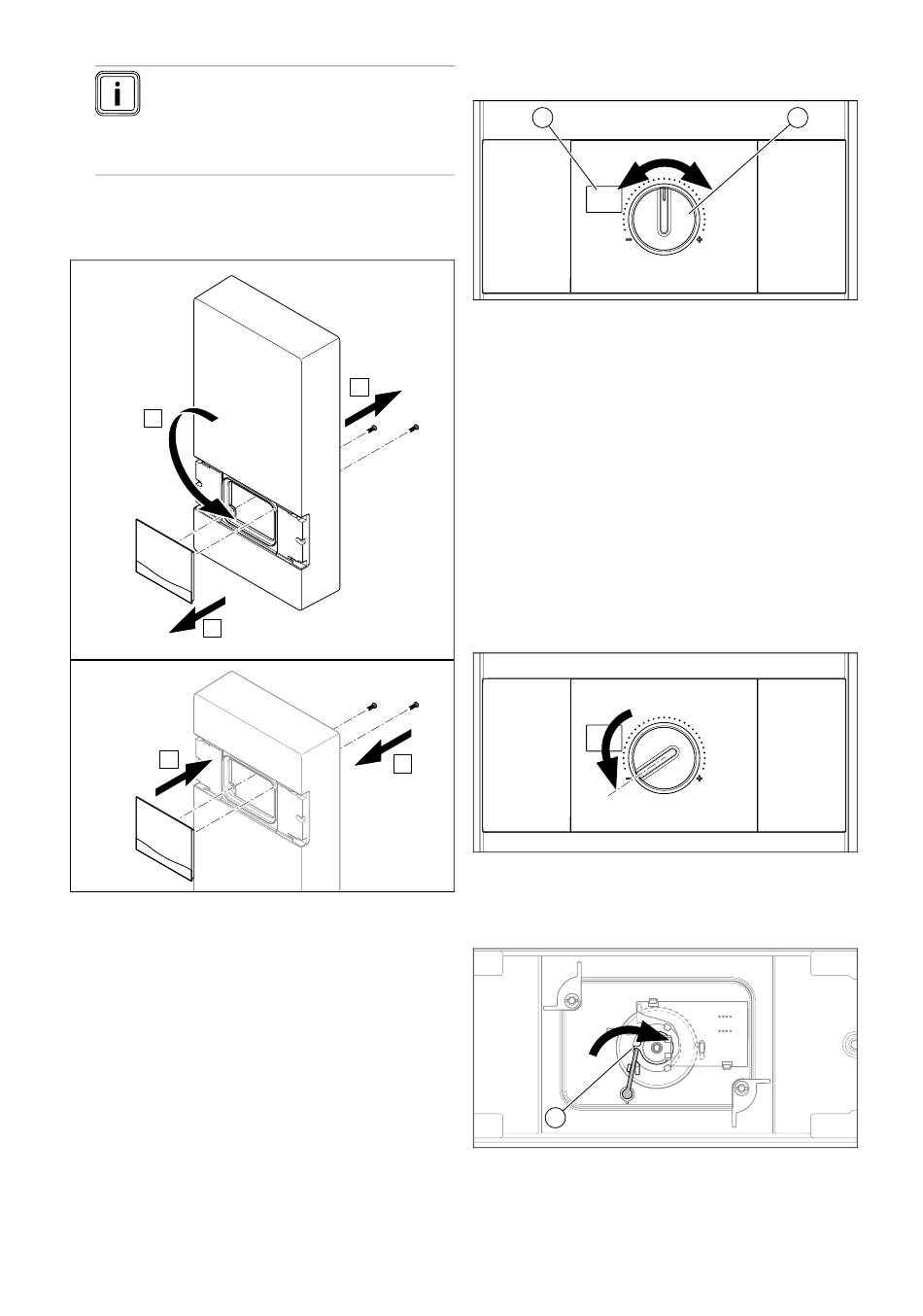 i