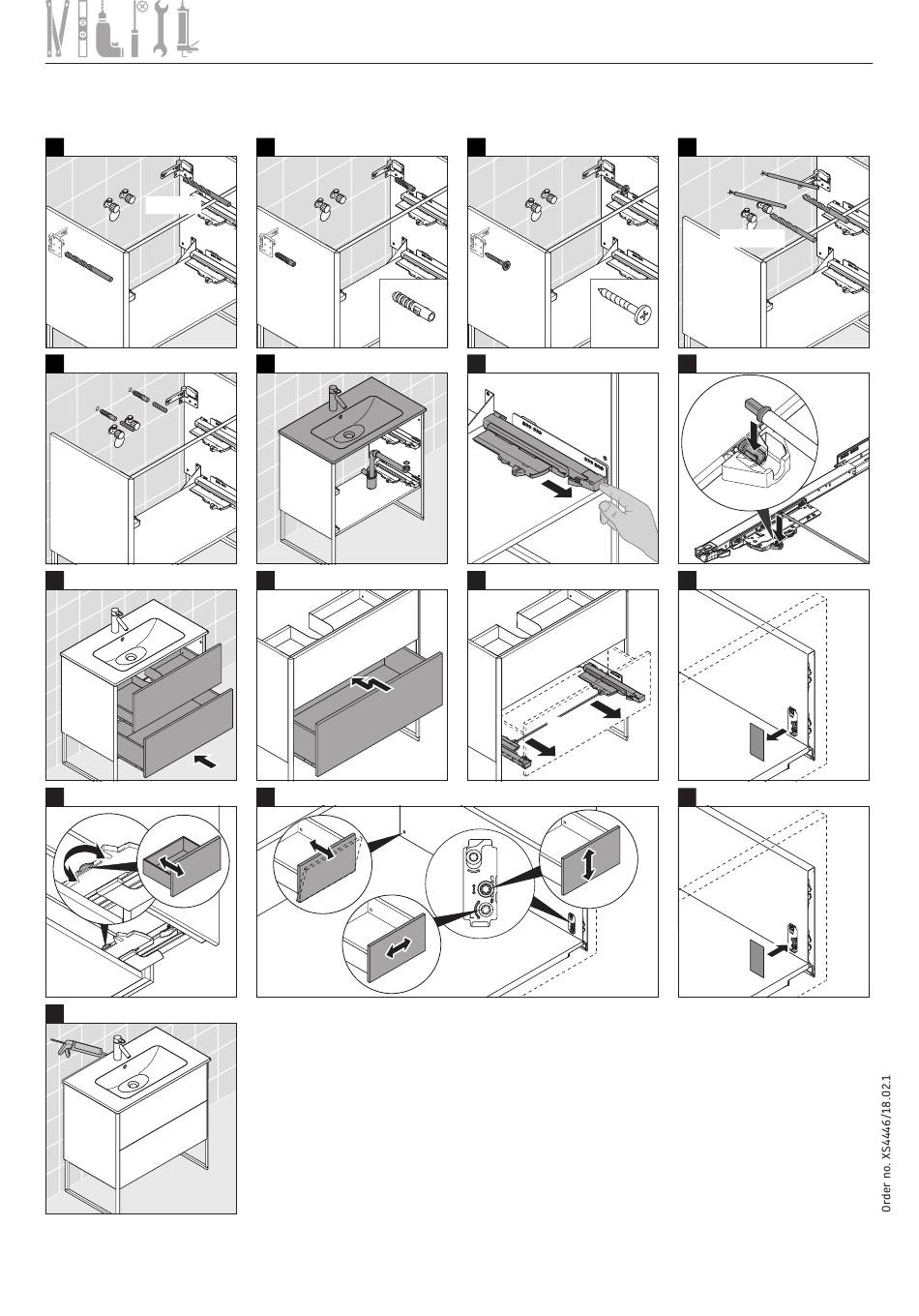 Order no. XS4446/18.02.1