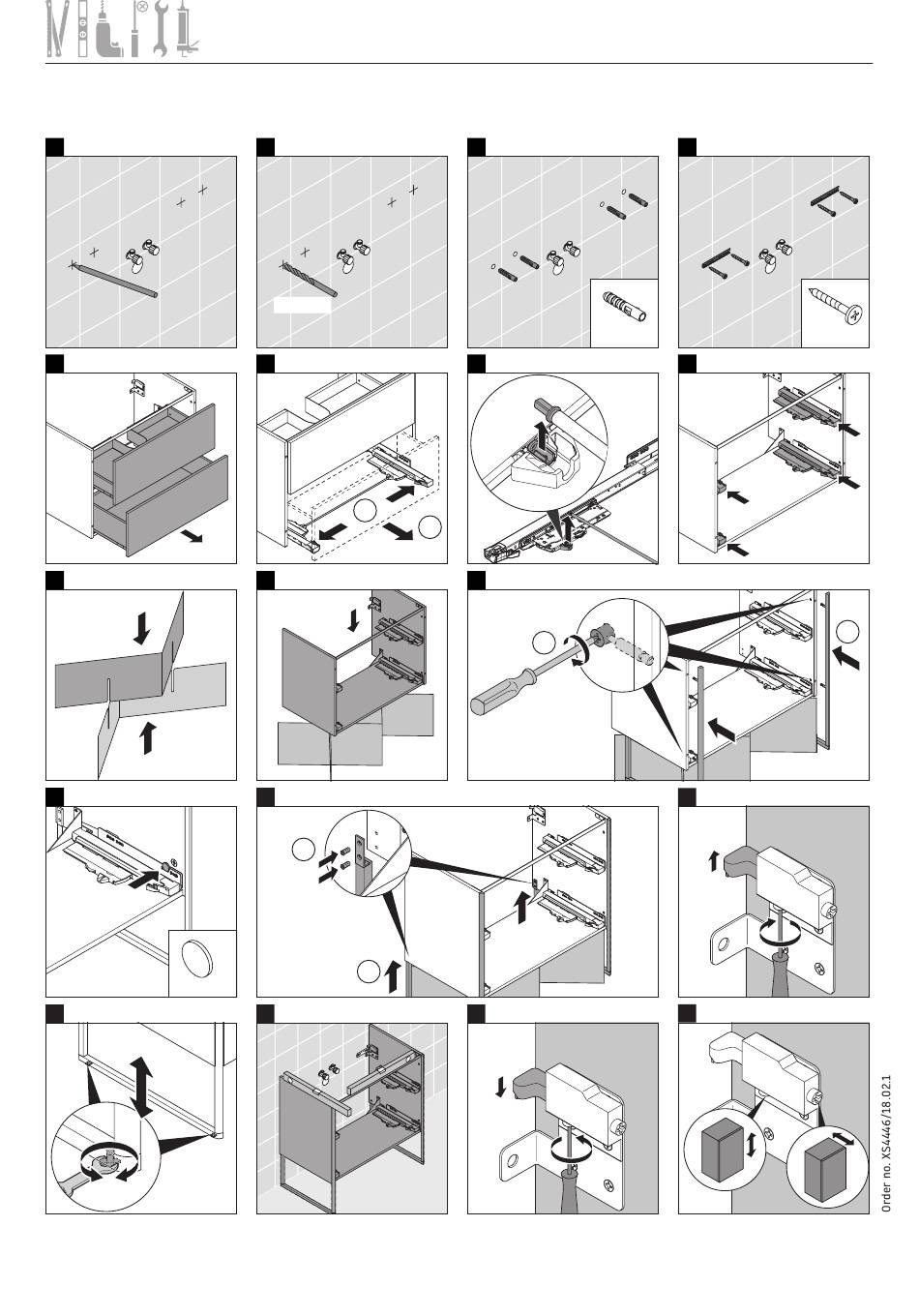 Order no. XS4446/18.02.1