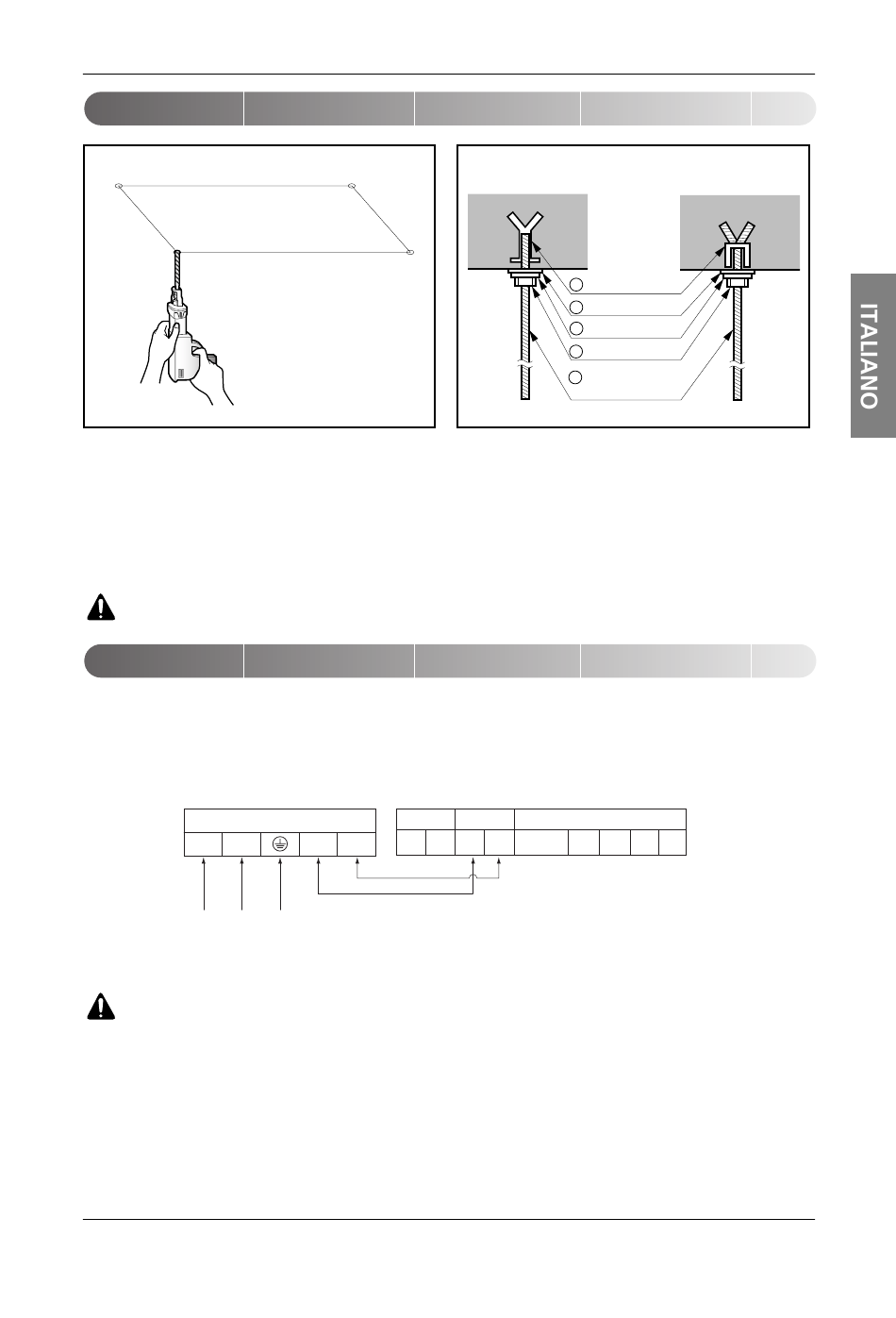 ITALIANO