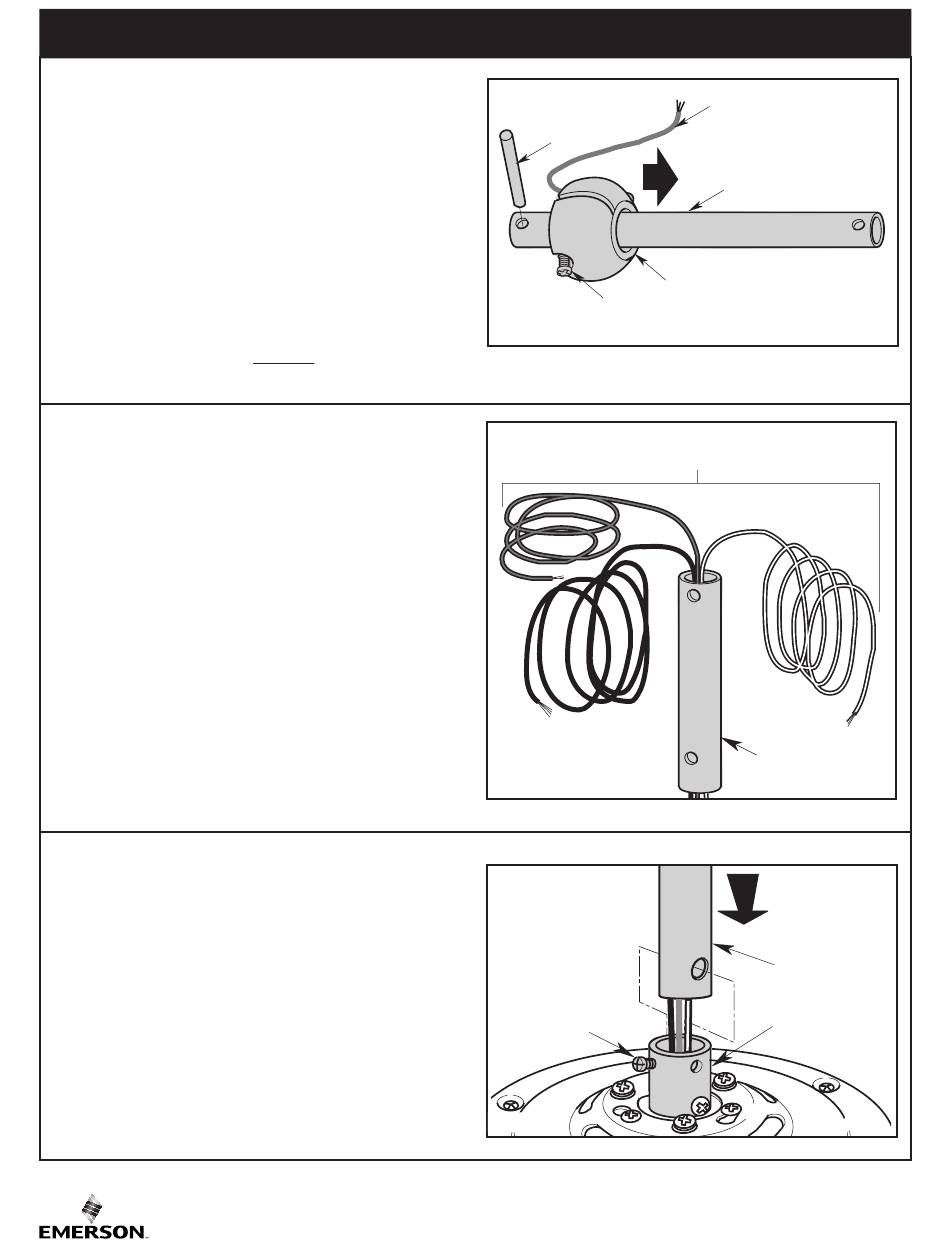 EMERSON.