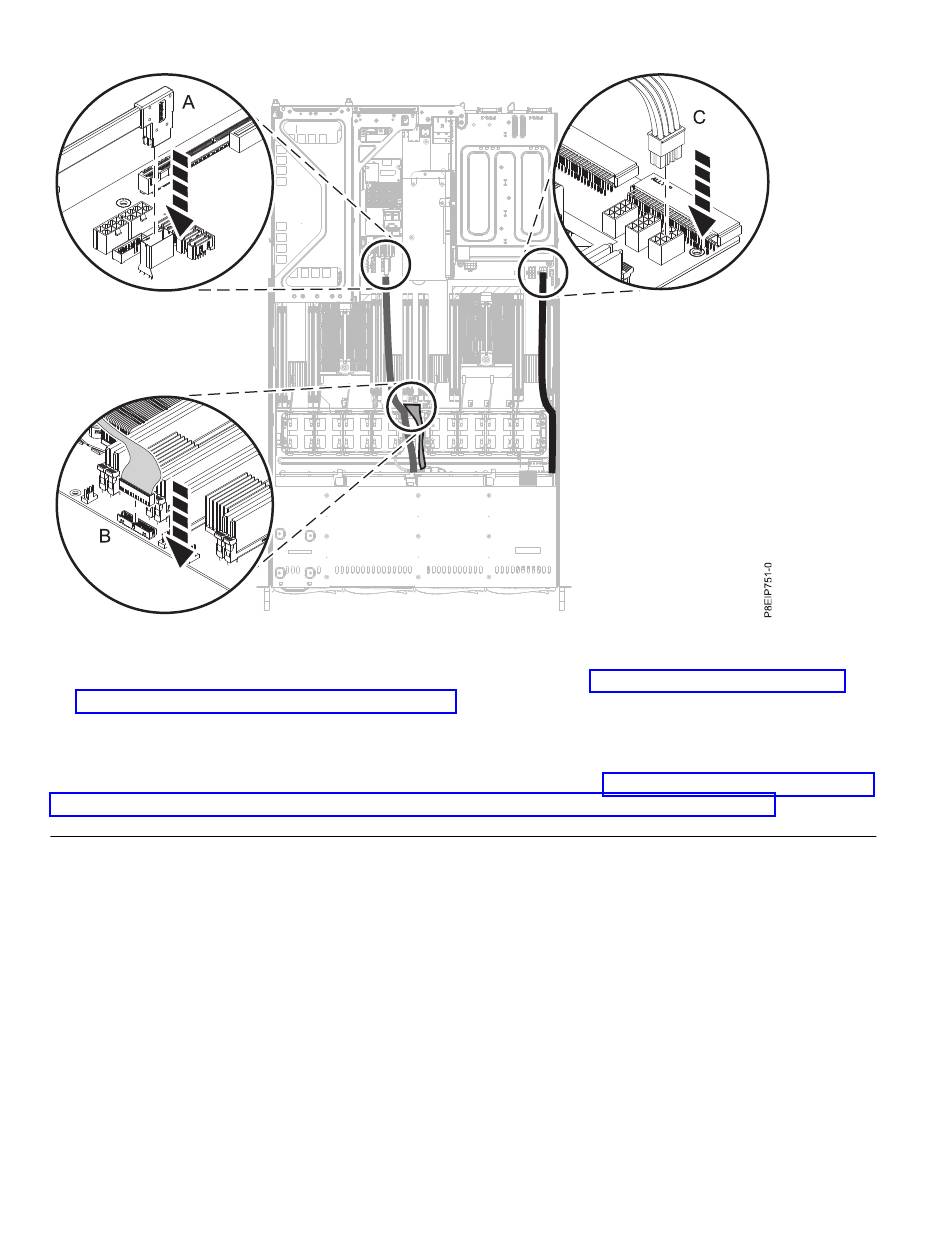 A

C

B

P8EIP751-0