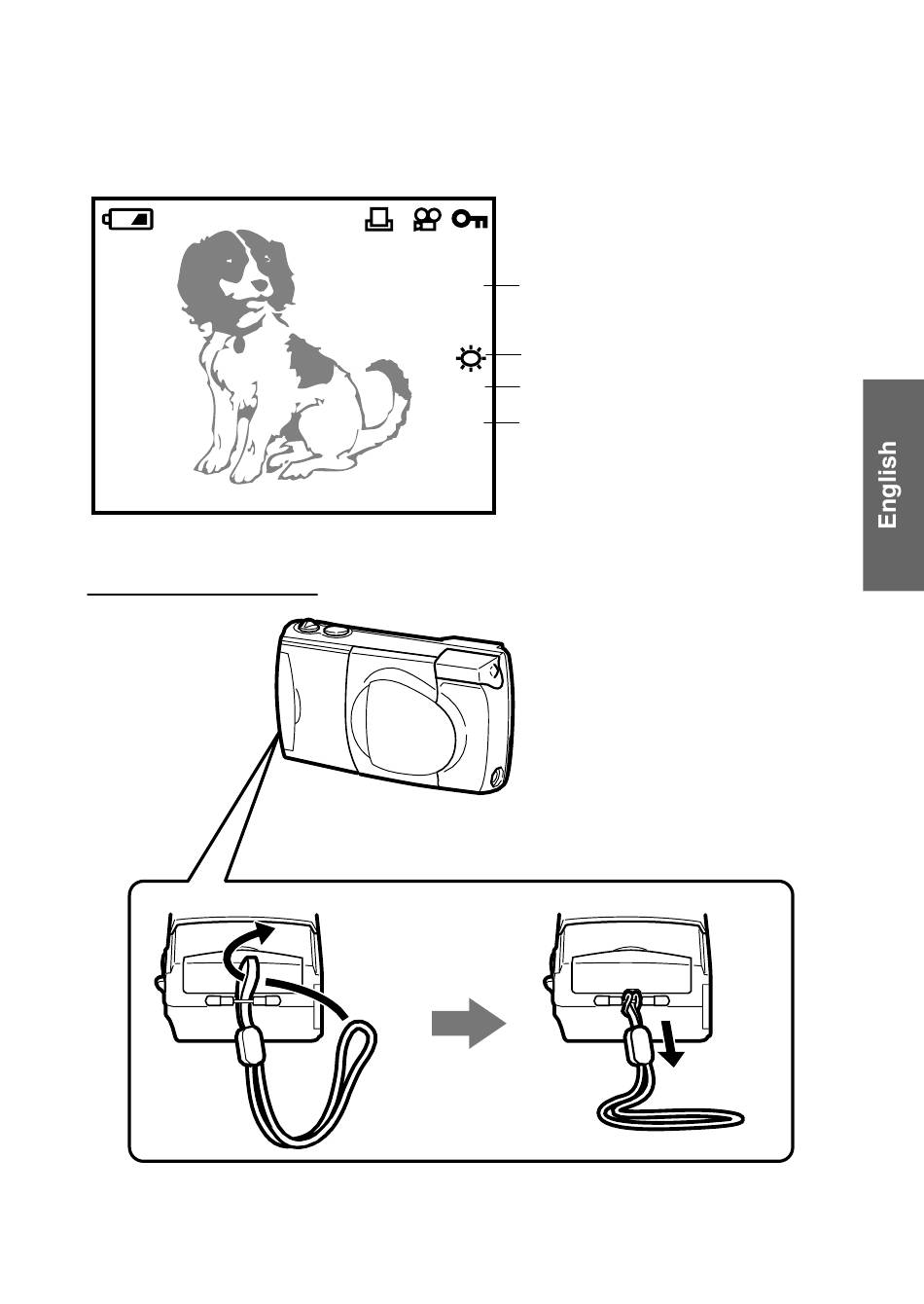 English